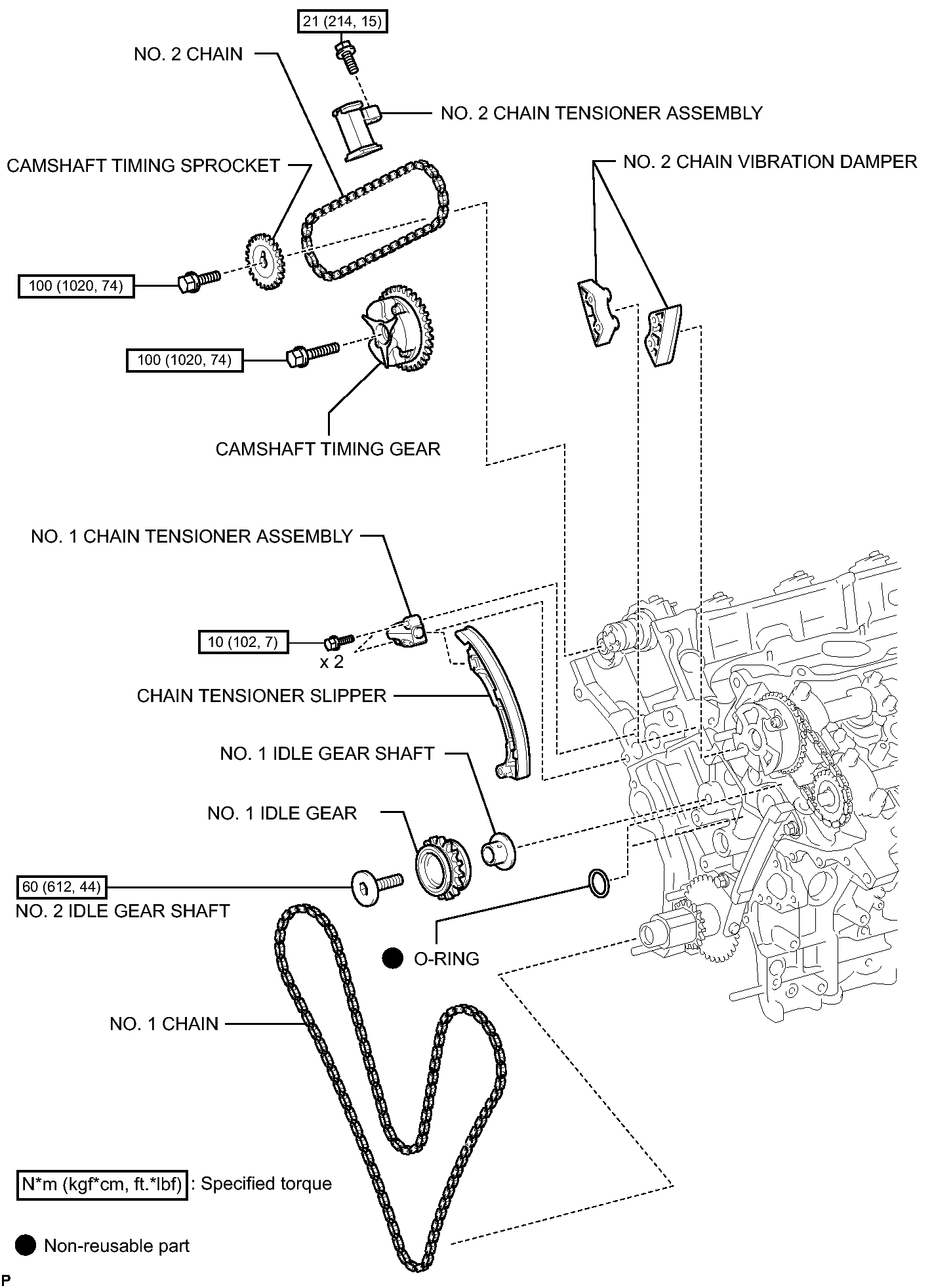 21 (214, 15)

NO. 2 CHAIN

NO. 2 CHAIN TENSIONER ASSEMBLY

CAMSHAFT TIMING SPROCKET

NO. 2 CHAIN VIBRATION DAMPER

100 (1020, 74)

100 (1020, 74)

CAMSHAFT TIMING GEAR

NO. 1 CHAIN TENSIONER ASSEMBLY

10 (102, 7)

x 2

CHAIN TENSIONER SLIPPER

NO. 1 IDLE GEAR SHAFT

NO. 1 IDLE GEAR

60 (612, 44)

NO. 2 IDLE GEAR SHAFT

O-RING

NO. 1 CHAIN

N*m (kgf*cm, ft.*lbf) : Specified torque

Non-reusable part

P