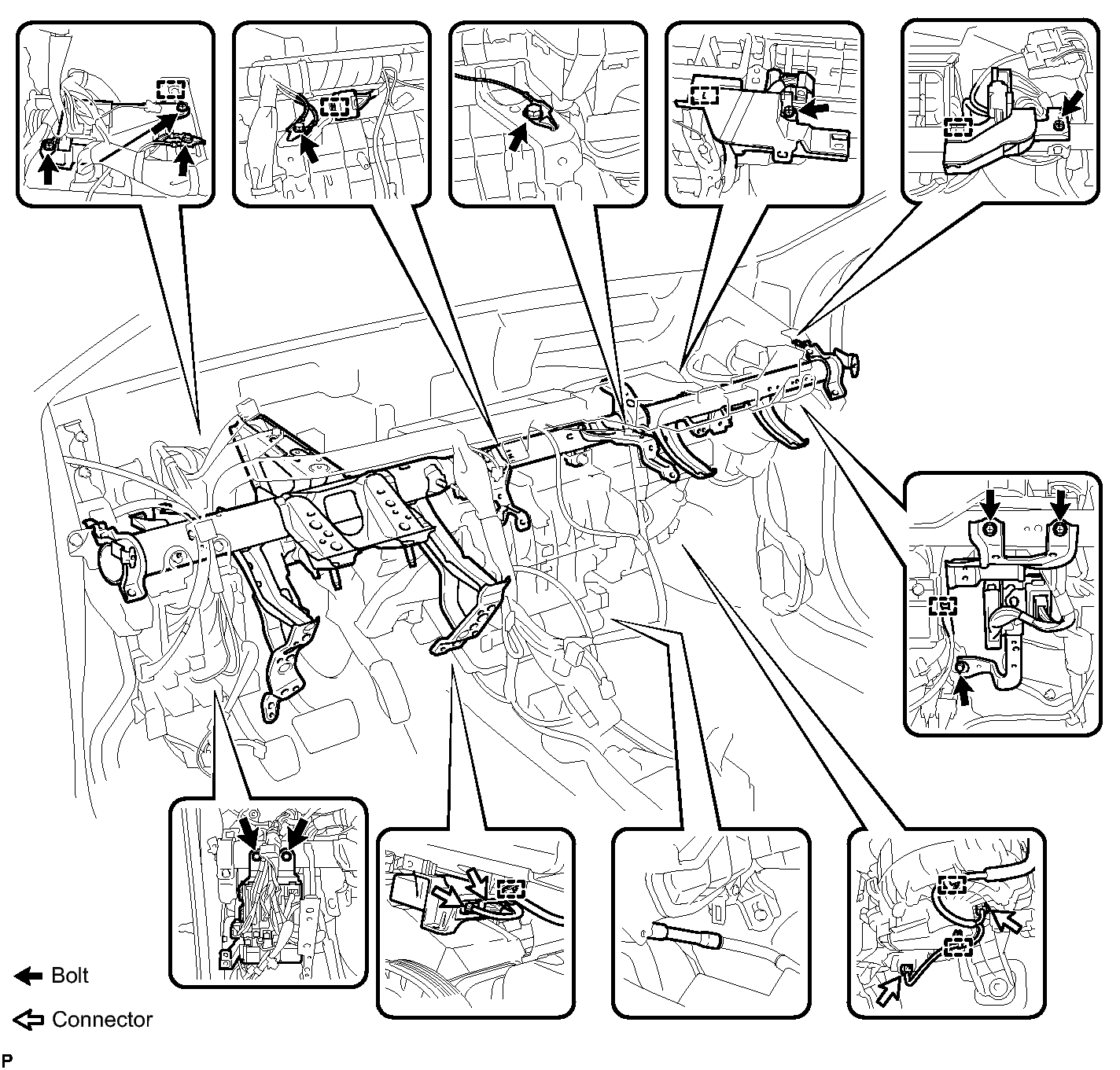 Bolt

Connector

P