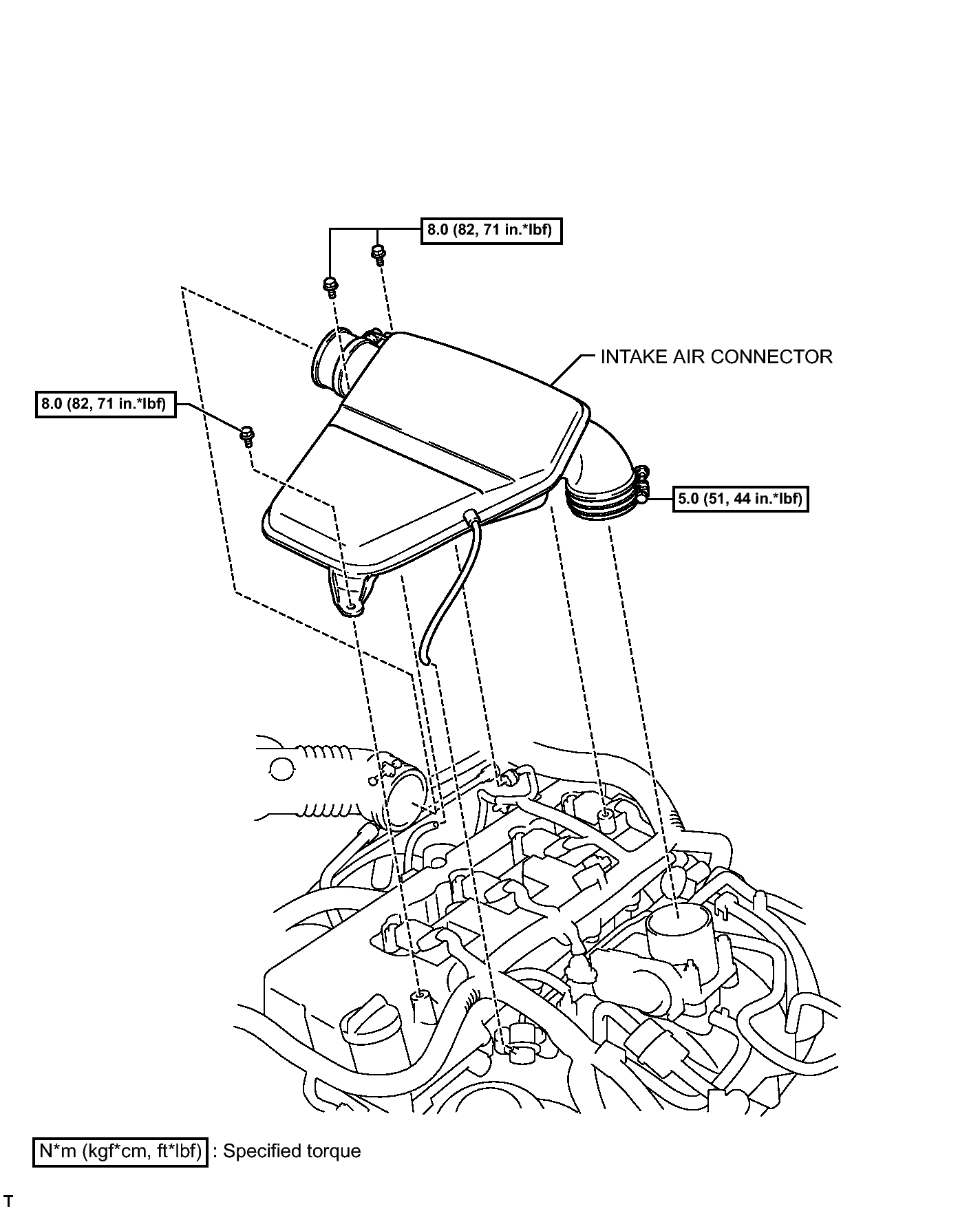 8.0 (82, 71 in.*lbf)

INTAKE AIR CONNECTOR

8.0 (82, 71 in.*lbf)

5.0 (51, 44 in.*lbf)

N*m (kgf*cm, ft*lbf) : Specified torque

T