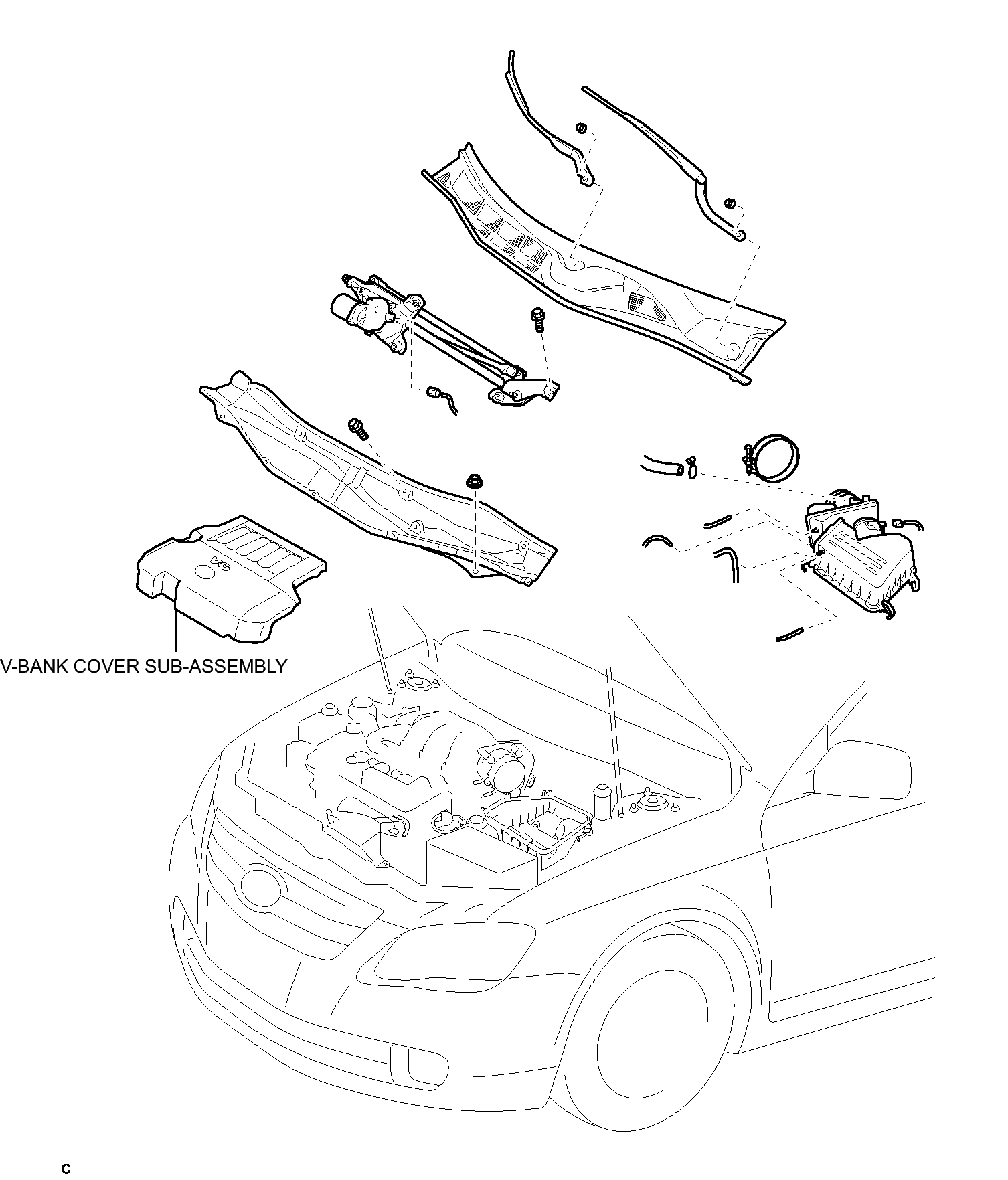 V6

V-BANK COVER SUB-ASSEMBLY

C