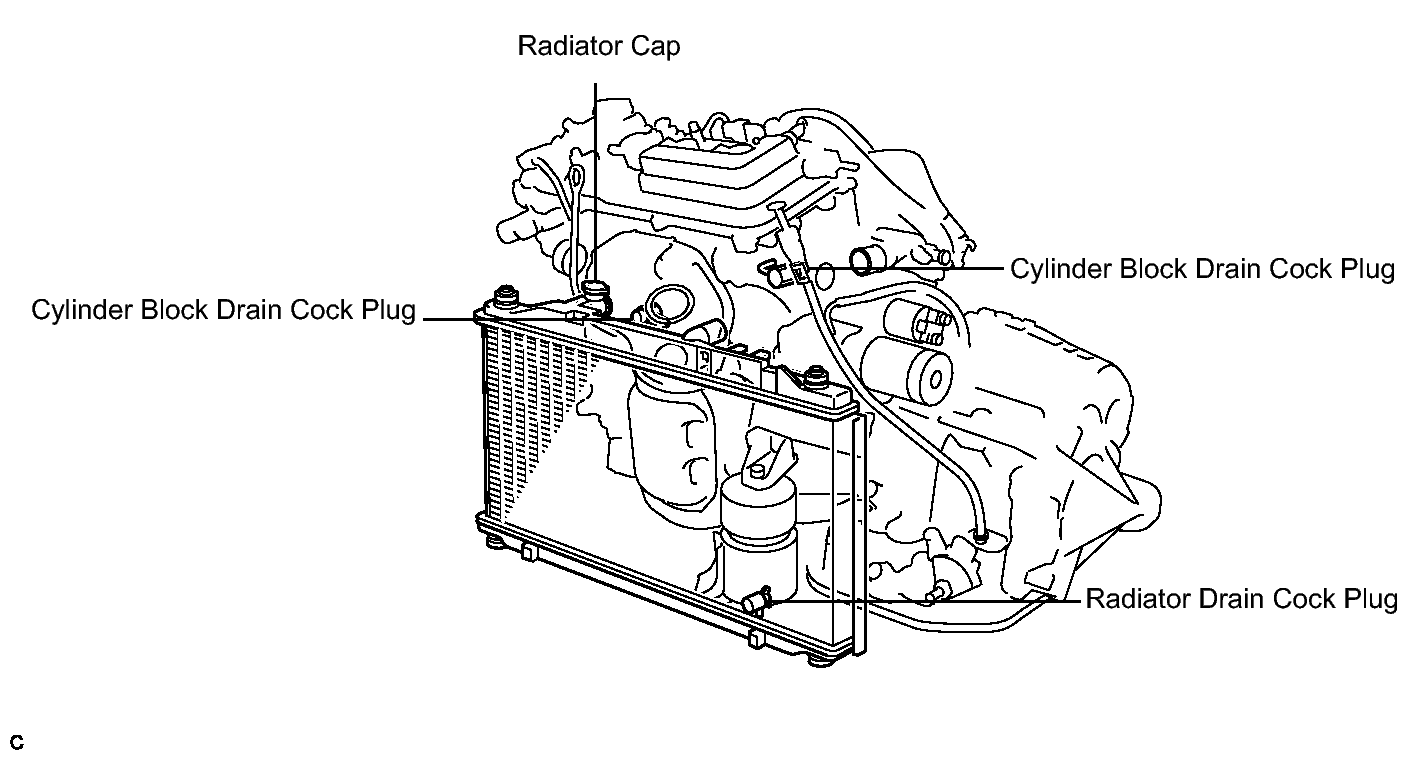 Radiator Cap

Cylinder Block Drain Cock Plug

Cylinder Block Drain Cock Plug

Radiator Drain Cock Plug

C