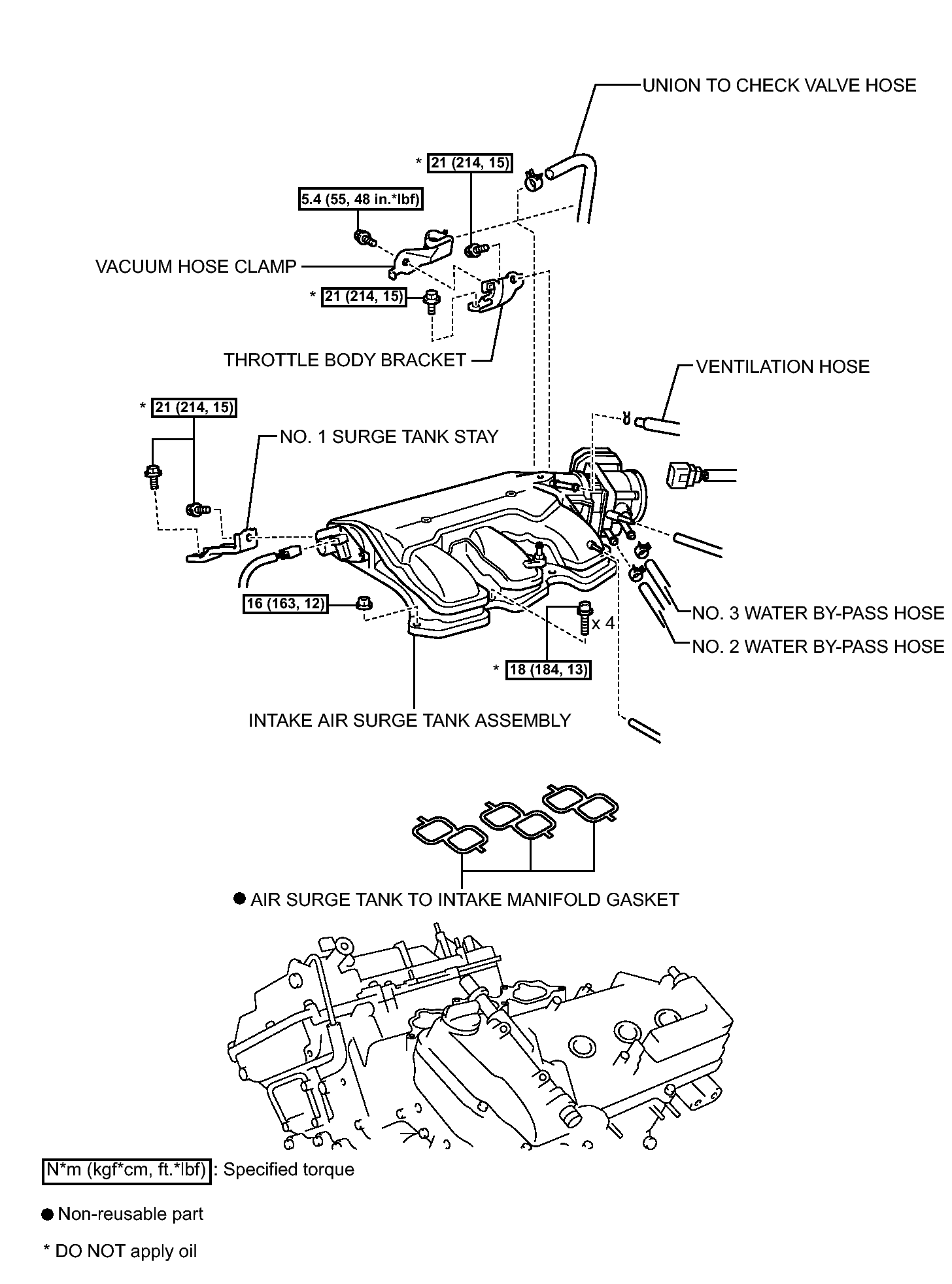 UNION TO CHECK VALVE HOSE

* 21 (214, 15)

5.4 (55, 48 in.*lbf)

VACUUM HOSE CLAMP

* 21 (214, 15)

THROTTLE BODY BRACKET

VENTILATION HOSE

* 21 (214, 15)

NO. 1 SURGE TANK STAY

16 (163, 12)

x 4

NO. 3 WATER BY-PASS HOSE

NO. 2 WATER BY-PASS HOSE

* 18 (184, 13)

INTAKE AIR SURGE TANK ASSEMBLY

● AIR SURGE TANK TO INTAKE MANIFOLD GASKET

N*m (kgf*cm, ft.*lbf) : Specified torque

● Non-reusable part

* DO NOT apply oil