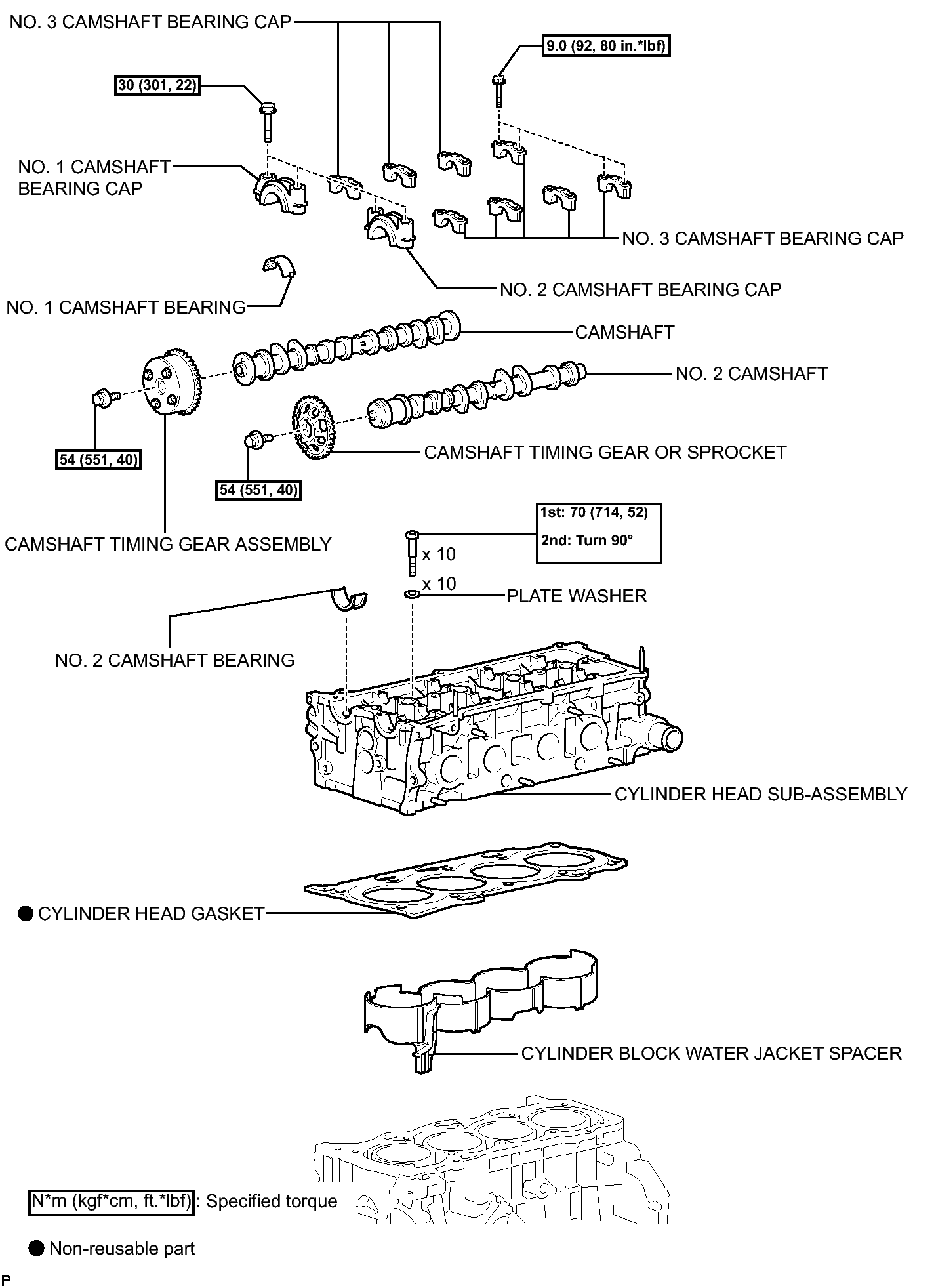 NO. 3 CAMSHAFT BEARING CAP

9.0 (92, 80 in.*lbf)

30 (301, 22)

NO. 1 CAMSHAFT BEARING CAP

NO. 3 CAMSHAFT BEARING CAP

NO. 2 CAMSHAFT BEARING CAP

NO. 1 CAMSHAFT BEARING

CAMSHAFT

NO. 2 CAMSHAFT

54 (551, 40)

CAMSHAFT TIMING GEAR OR SPROCKET

54 (551, 40)

1st: 70 (714, 52)
2nd: Turn 90°

CAMSHAFT TIMING GEAR ASSEMBLY

x 10

x 10

PLATE WASHER

NO. 2 CAMSHAFT BEARING

CYLINDER HEAD SUB-ASSEMBLY

● CYLINDER HEAD GASKET

CYLINDER BLOCK WATER JACKET SPACER

N*m (kgf*cm, ft.*lbf) : Specified torque

● Non-reusable part

P