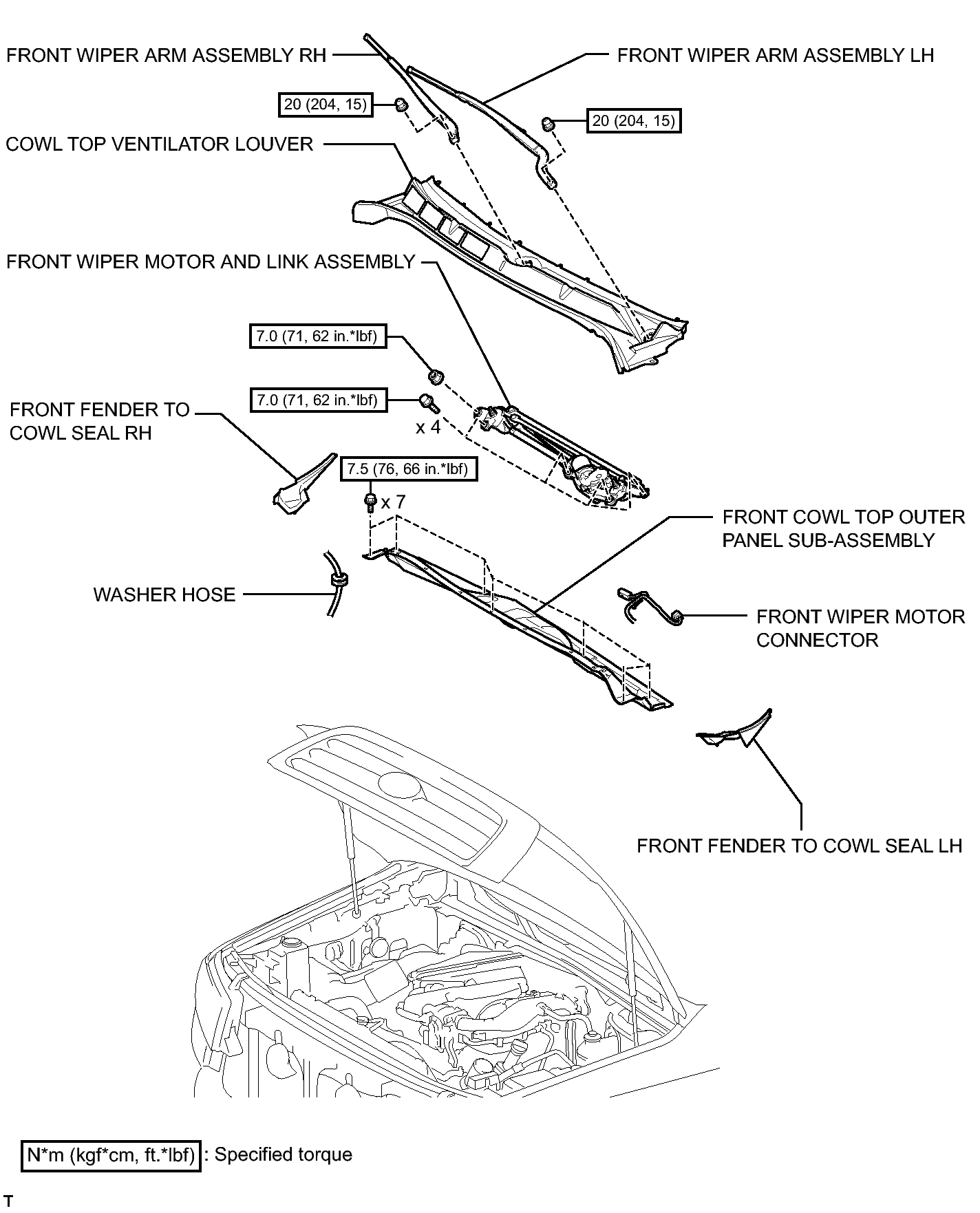 FRONT WIPER ARM ASSEMBLY RH

FRONT WIPER ARM ASSEMBLY LH

20 (204, 15)

20 (204, 15)

COWL TOP VENTILATOR LOUVER

FRONT WIPER MOTOR AND LINK ASSEMBLY

7.0 (71, 62 in.*lbf)

7.0 (71, 62 in.*lbf)

x 4

FRONT FENDER TO COWL SEAL RH

7.5 (76, 66 in.*lbf)

x 7

FRONT COWL TOP OUTER PANEL SUB-ASSEMBLY

WASHER HOSE

FRONT WIPER MOTOR CONNECTOR

FRONT FENDER TO COWL SEAL LH

N*m (kgf*cm, ft.*lbf) : Specified torque

T