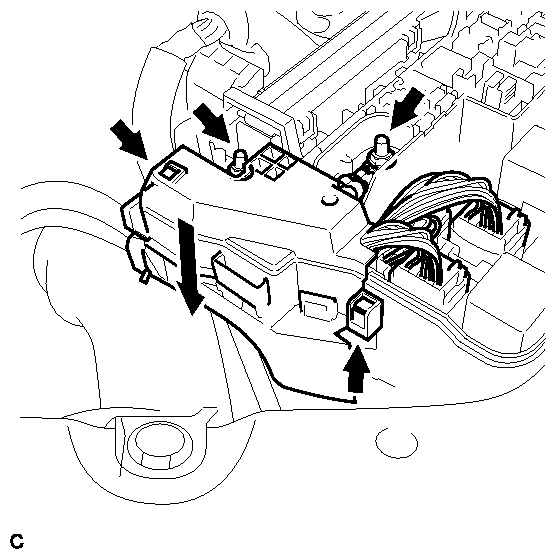 C