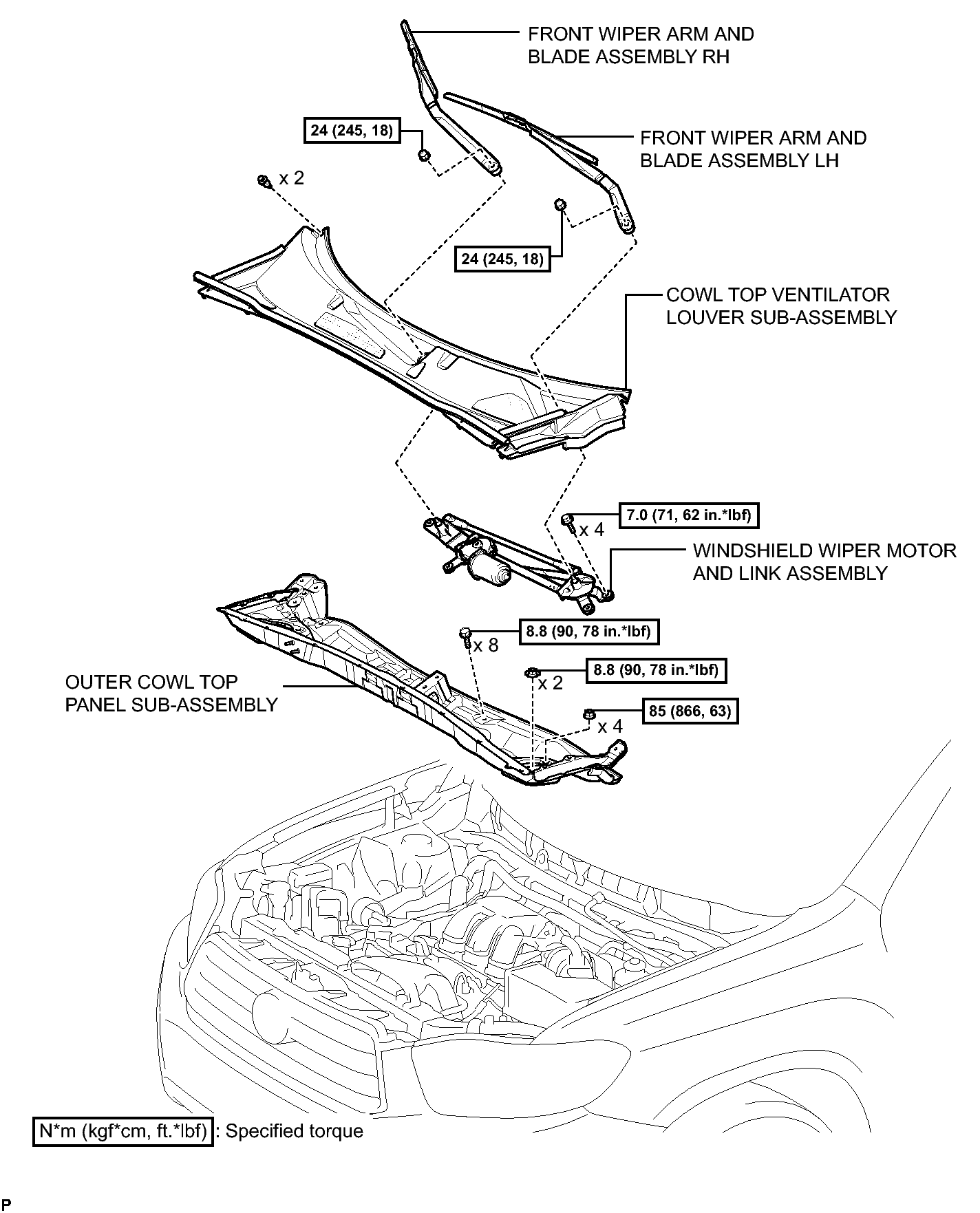 FRONT WIPER ARM AND BLADE ASSEMBLY RH

24 (245, 18)

FRONT WIPER ARM AND BLADE ASSEMBLY LH

x 2

24 (245, 18)

COWL TOP VENTILATOR LOUVER SUB-ASSEMBLY

7.0 (71, 62 in.*lbf)

x 4

WINDSHIELD WIPER MOTOR AND LINK ASSEMBLY

8.8 (90, 78 in.*lbf)

x 8

8.8 (90, 78 in.*lbf)

x 2

OUTER COWL TOP PANEL SUB-ASSEMBLY

85 (866, 63)

x 4

N*m (kgf*cm, ft.*lbf) : Specified torque

P