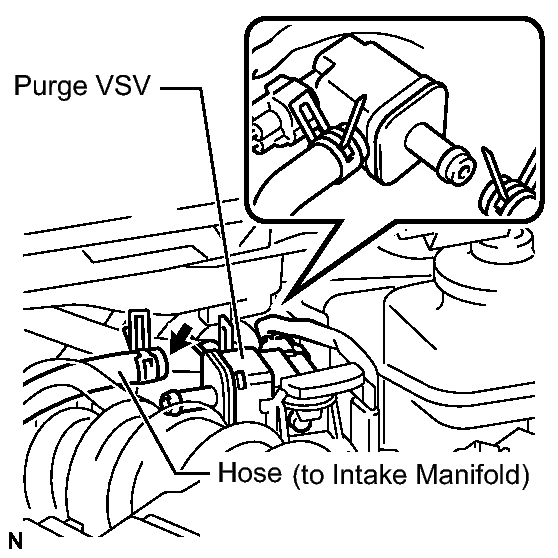 Purge VSV

Hose (to Intake Manifold)

N