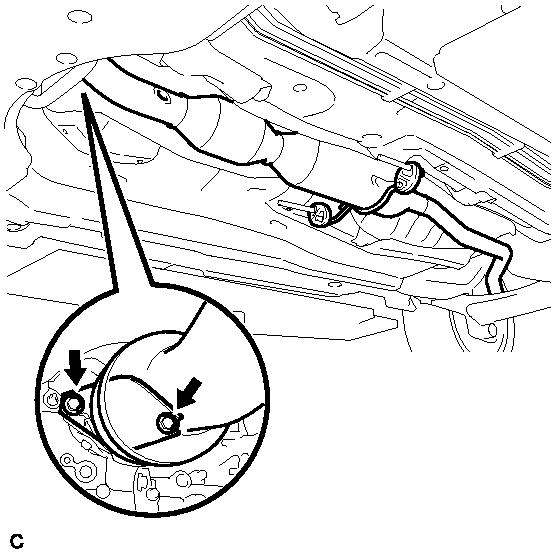 C