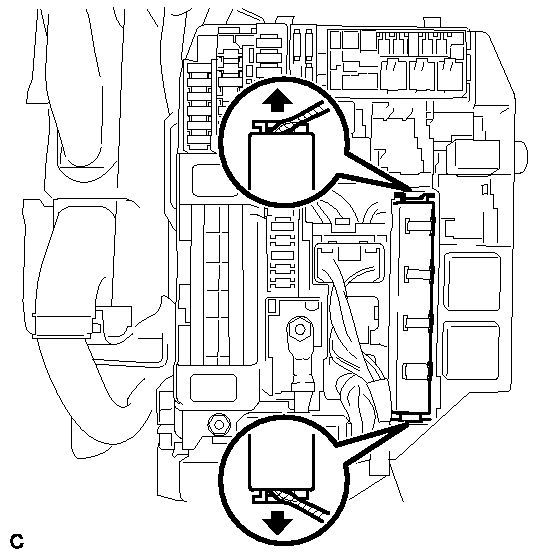 C