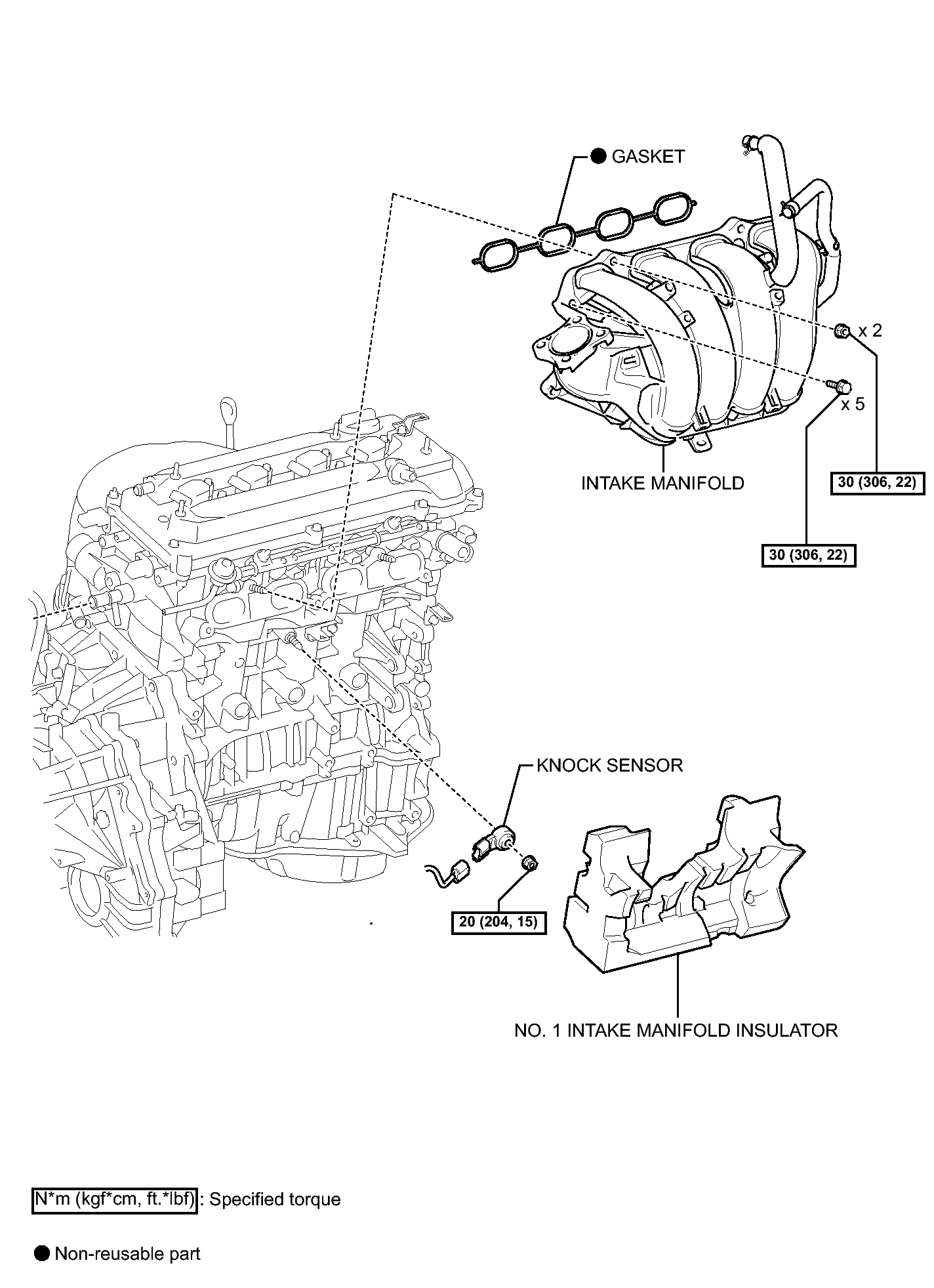 ● GASKET

x 2

x 5

INTAKE MANIFOLD

30 (306, 22)

30 (306, 22)

KNOCK SENSOR

20 (204, 15)

NO. 1 INTAKE MANIFOLD INSULATOR

N*m (kgf*cm, ft.*lbf) : Specified torque

● Non-reusable part