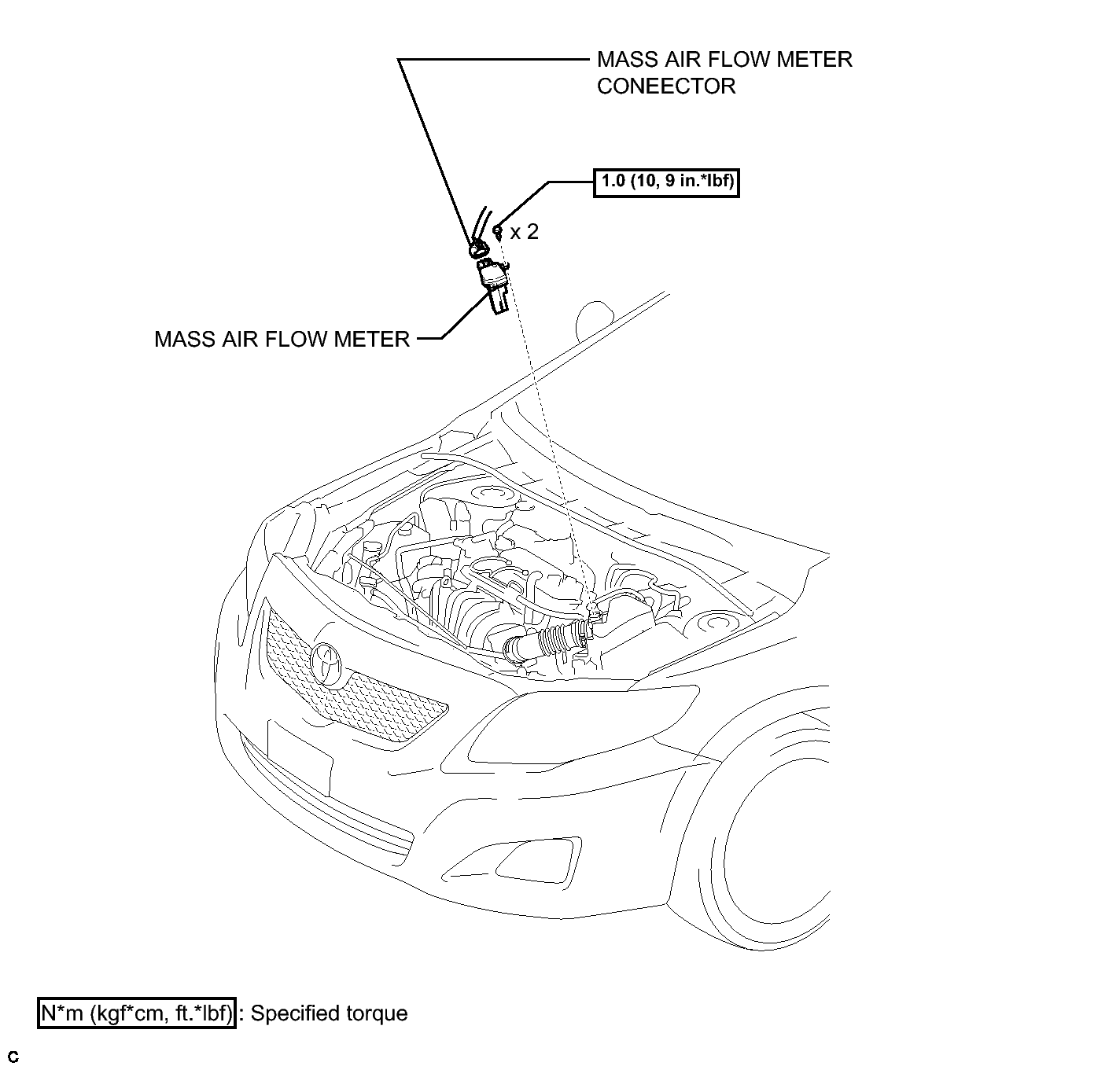 MASS AIR FLOW METER CONEECTOR

1.0 (10, 9 in.*lbf)

x 2

MASS AIR FLOW METER

N*m (kgf*cm, ft.*lbf) : Specified torque

C