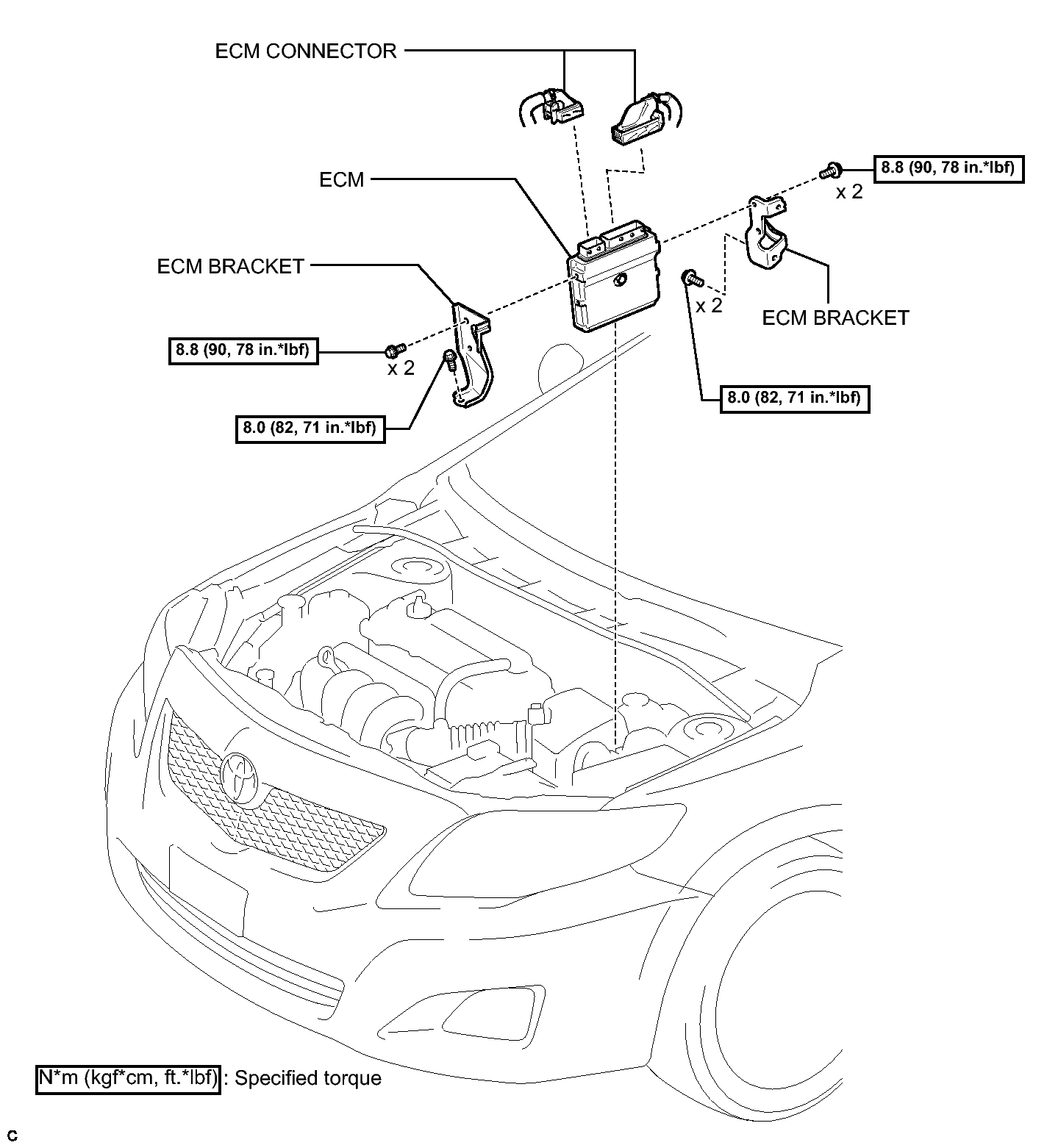 ECM CONNECTOR

ECM

8.8 (90, 78 in.*lbf)

x 2

ECM BRACKET

x 2

ECM BRACKET

8.8 (90, 78 in.*lbf)

x 2

8.0 (82, 71 in.*lbf)

8.0 (82, 71 in.*lbf)

N*m (kgf*cm, ft.*lbf) : Specified torque

C