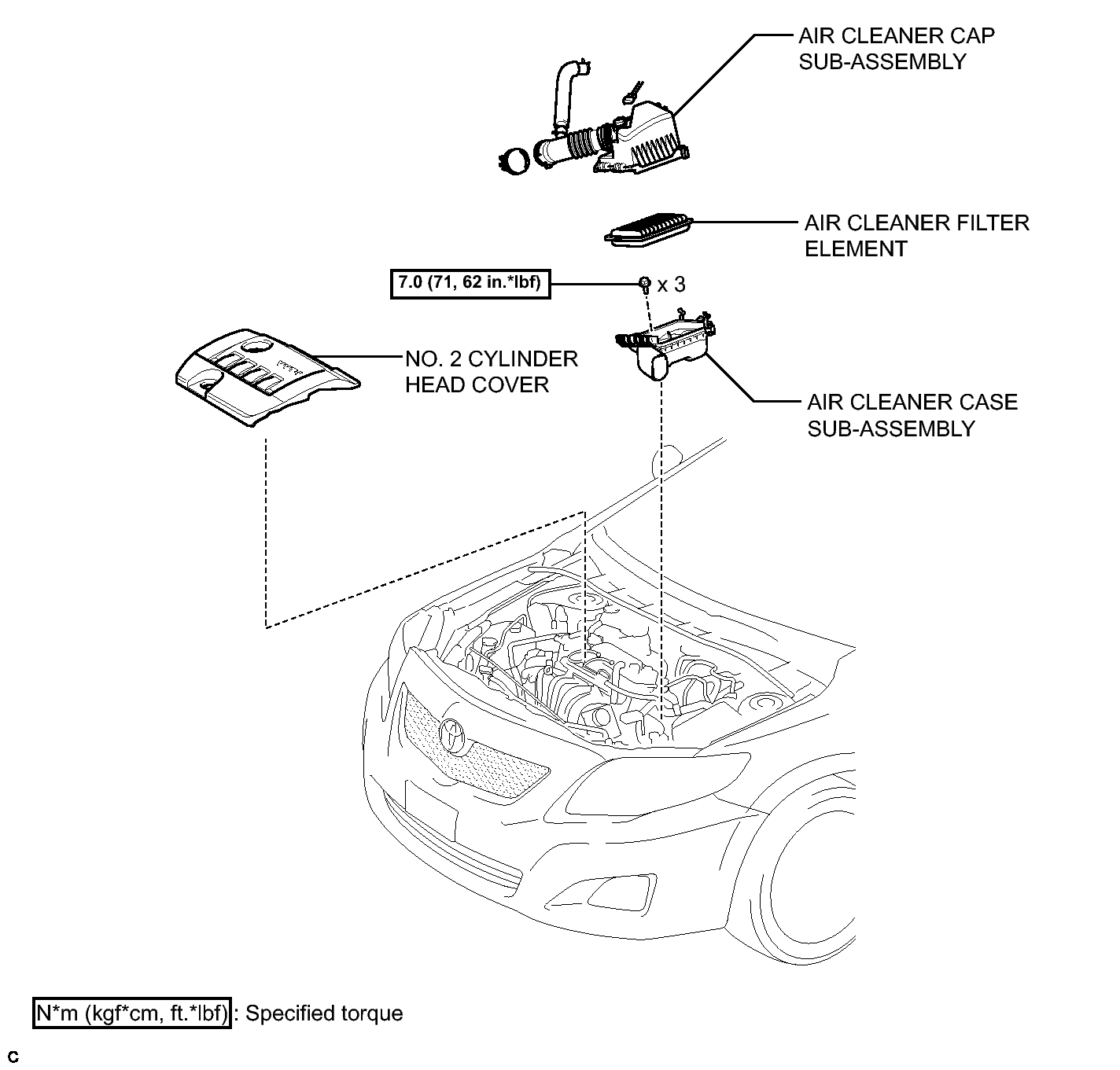 AIR CLEANER CAP SUB-ASSEMBLY

AIR CLEANER FILTER ELEMENT

7.0 (71, 62 in.*lbf)

x 3

NO. 2 CYLINDER HEAD COVER

AIR CLEANER CASE SUB-ASSEMBLY

N*m (kgf*cm, ft.*lbf) : Specified torque

C