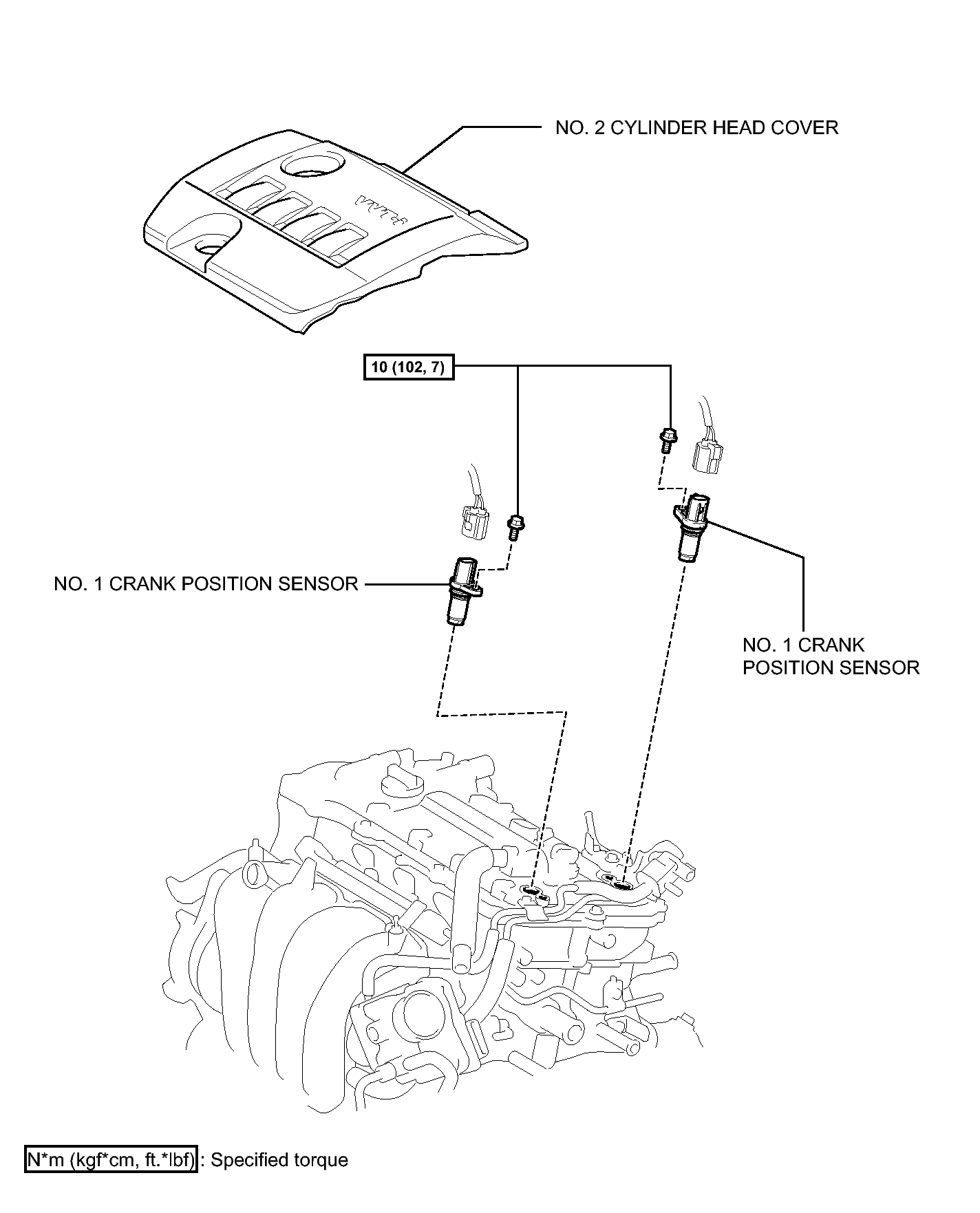 NO. 2 CYLINDER HEAD COVER

VVT-i

10 (102, 7)

NO. 1 CRANK POSITION SENSOR

NO. 1 CRANK POSITION SENSOR

N*m (kgf*cm, ft.*lbf) : Specified torque