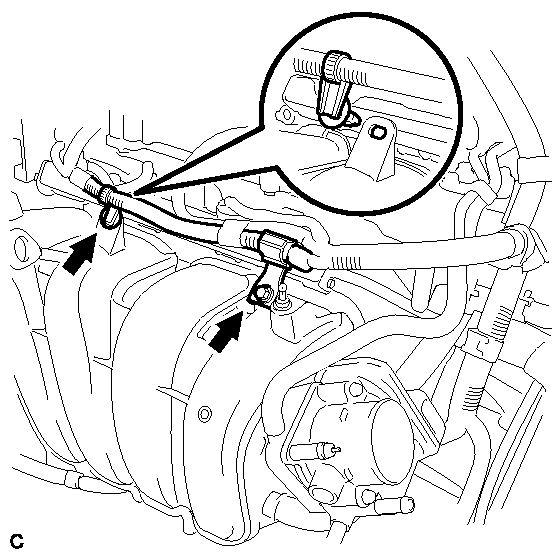 C