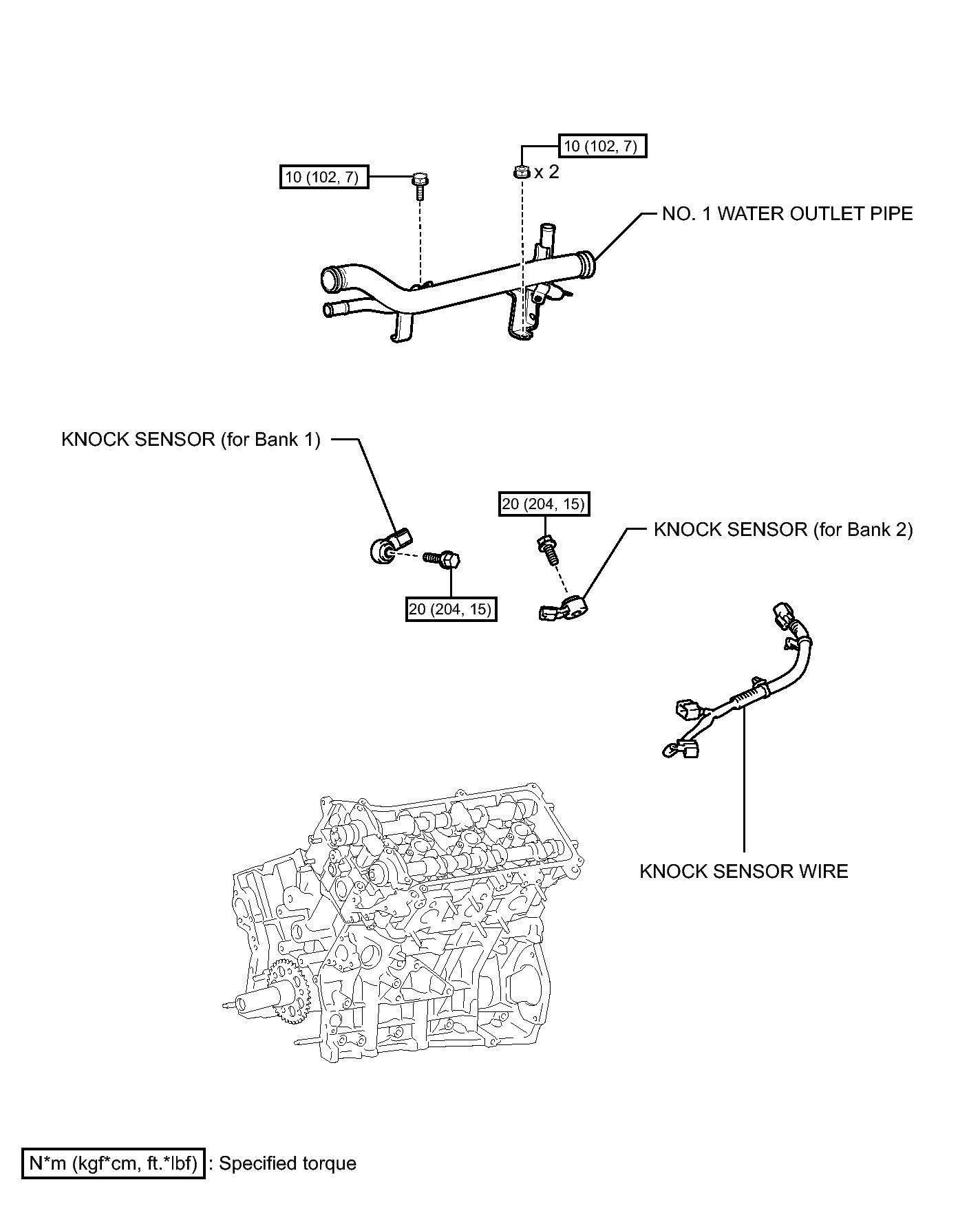 10 (102, 7)

10 (102, 7)

x 2

NO. 1 WATER OUTLET PIPE

KNOCK SENSOR (for Bank 1)

20 (204, 15)

KNOCK SENSOR (for Bank 2)

20 (204, 15)

KNOCK SENSOR WIRE

N*m (kgf*cm, ft.*lbf) : Specified torque