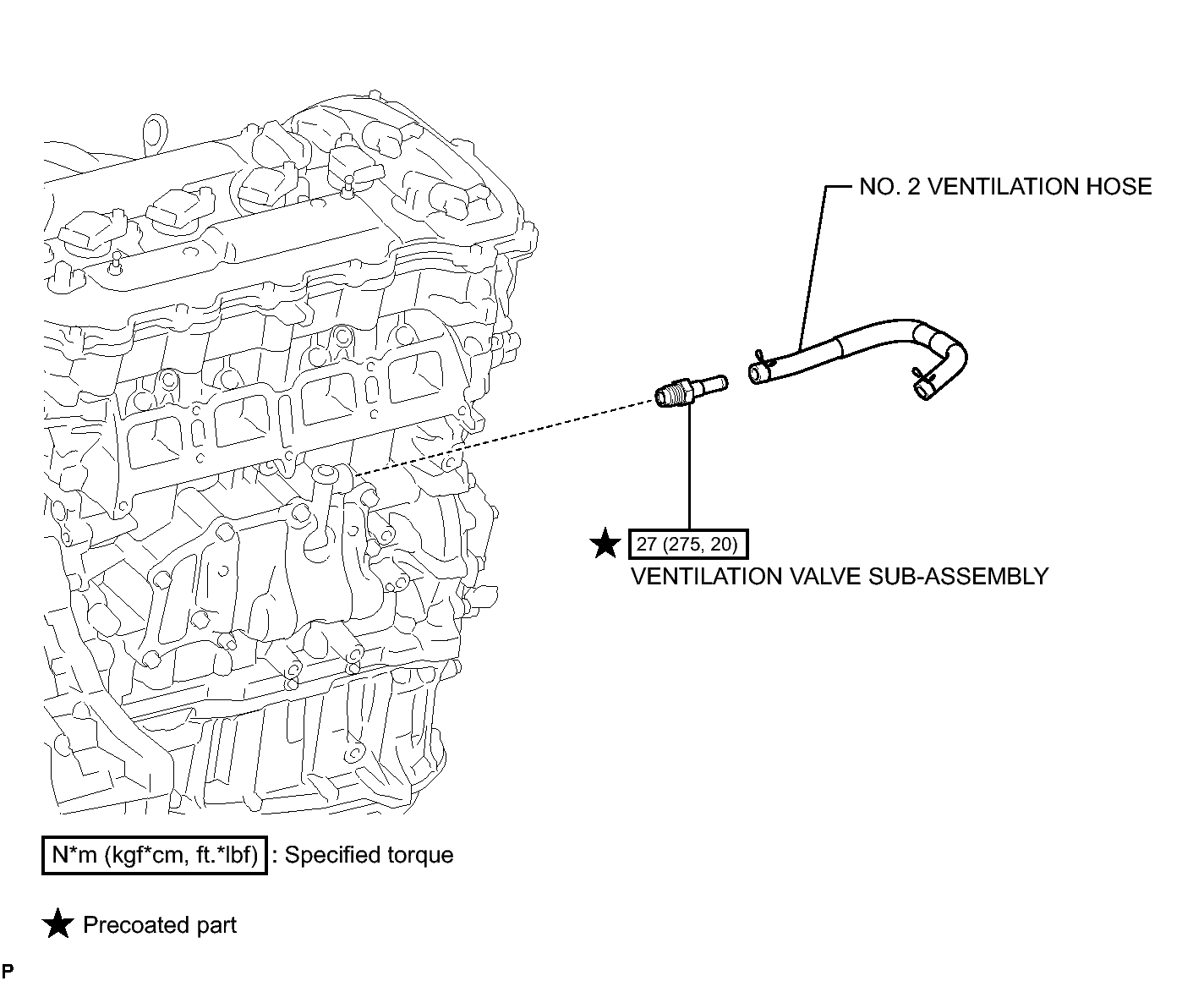 NO. 2 VENTILATION HOSE

★ 27 (275, 20)
VENTILATION VALVE SUB-ASSEMBLY

N*m (kgf*cm, ft.*lbf) : Specified torque

★ Precoated part

P