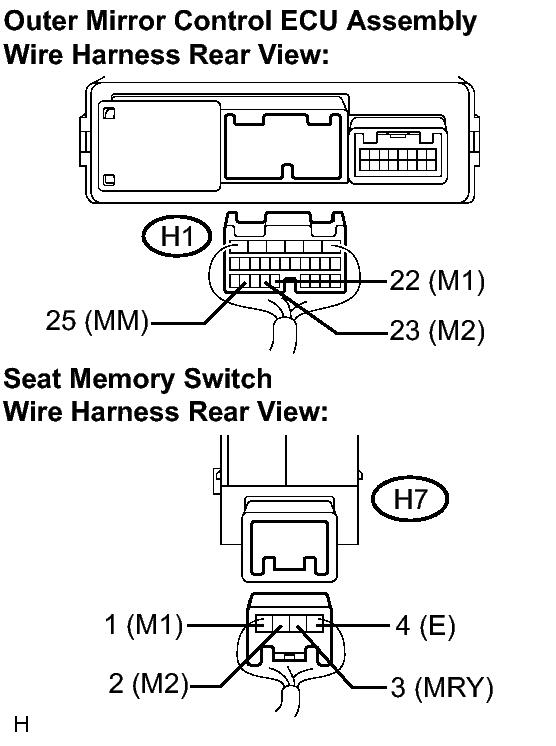 Outer Mirror Control ECU Assembly
Wire Harness Rear View:

H1

22 (M1)

25 (MM)

23 (M2)

Seat Memory Switch
Wire Harness Rear View:

H7

1 (M1)

4 (E)

2 (M2)

3 (MRY)

H