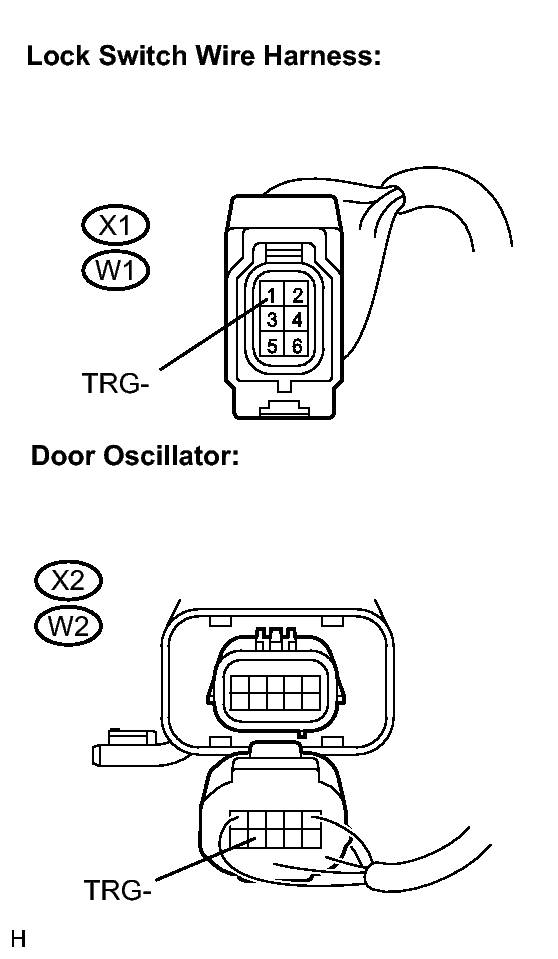 Lock Switch Wire Harness:

X1
W1

1 2
3 4
5 6

TRG-

Door Oscillator:

X2
W2

TRG-

H