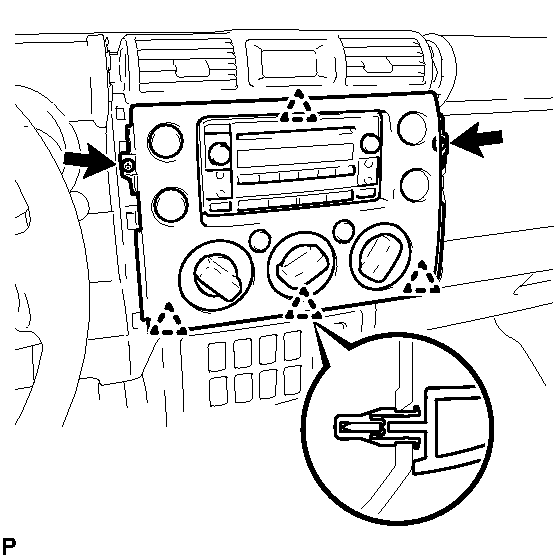 P