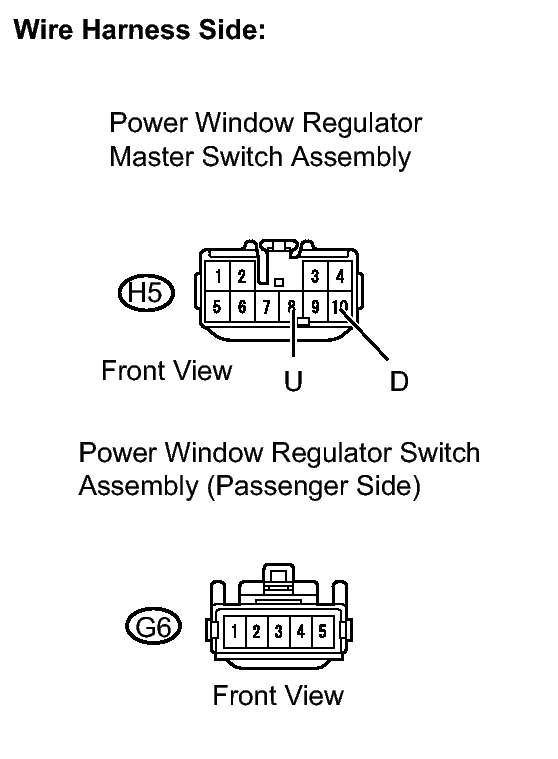 Wire Harness Side:

Power Window Regulator Master Switch Assembly

H5

1 2 3 4
5 6 7 8 9 10

Front View

U

D

Power Window Regulator Switch Assembly (Passenger Side)

G6

1 2 3 4 5

Front View