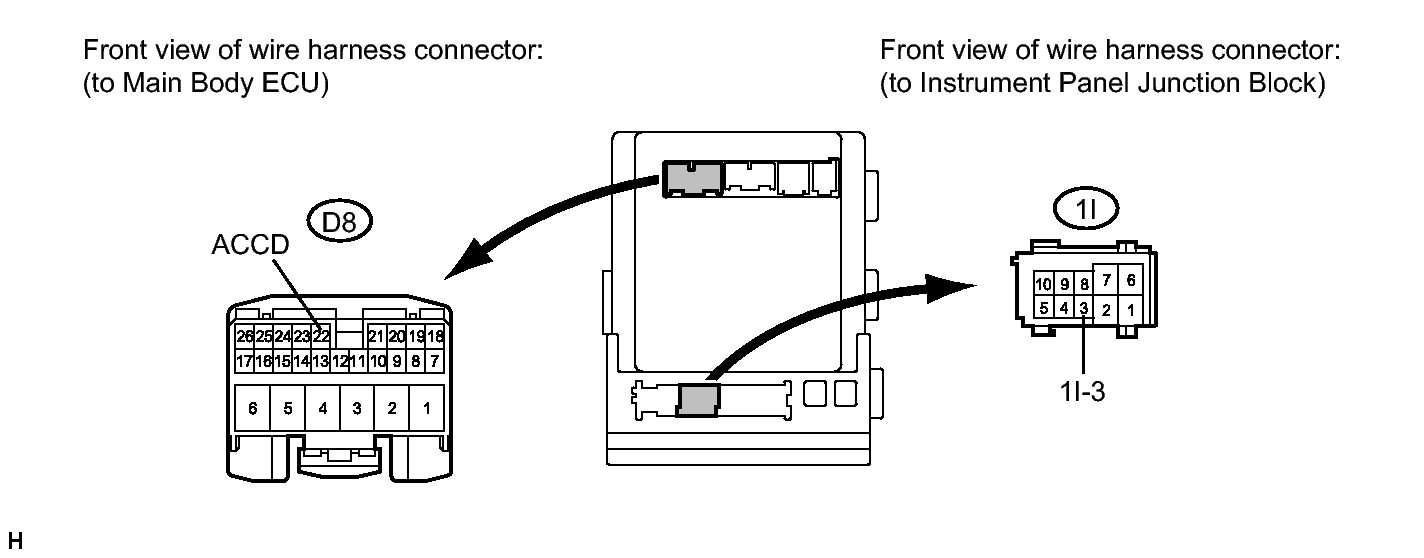 Front view of wire harness connector:
(to Main Body ECU)

Front view of wire harness connector:
(to Instrument Panel Junction Block)

D8

ACCD

26 25 24 23 22 21 20 19 18
17 16 15 14 13 12 11 10 9 8 7
6 5 4 3 2 1

1I

10 9 8 7 6
5 4 3 2 1

1I-3

H