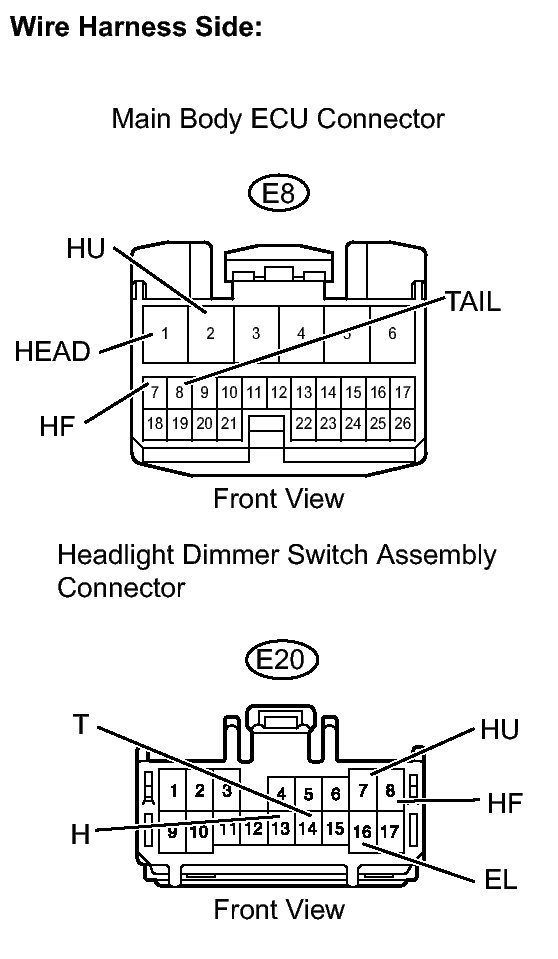 Wire Harness Side:

Main Body ECU Connector

E8

HU
TAIL
HEAD
HF

1 2 3 4 5 6
7 8 9 10 11 12 13 14 15 16 17
18 19 20 21 22 23 24 25 26

Front View

Headlight Dimmer Switch Assembly Connector

E20

T
HU
HF
H
EL

1 2 3 4 5 6 7 8
9 10 11 12 13 14 15 16 17

Front View