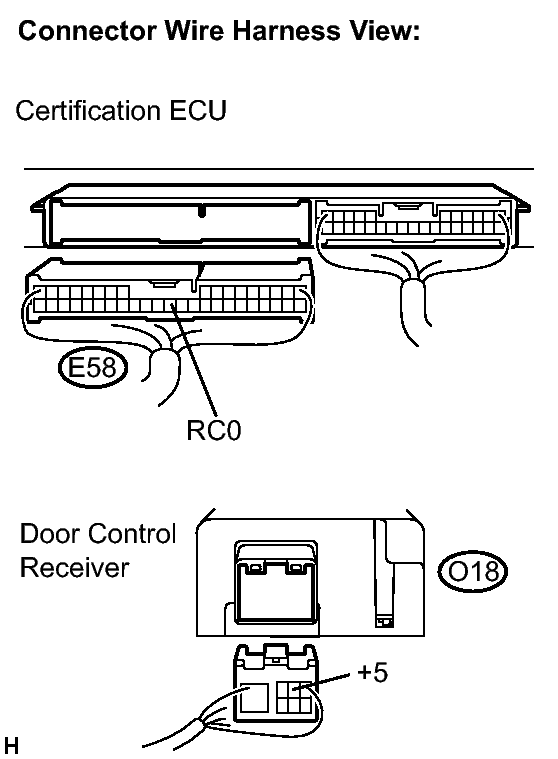 Connector Wire Harness View:

Certification ECU

E58

RC0

Door Control Receiver

O18

+5

H