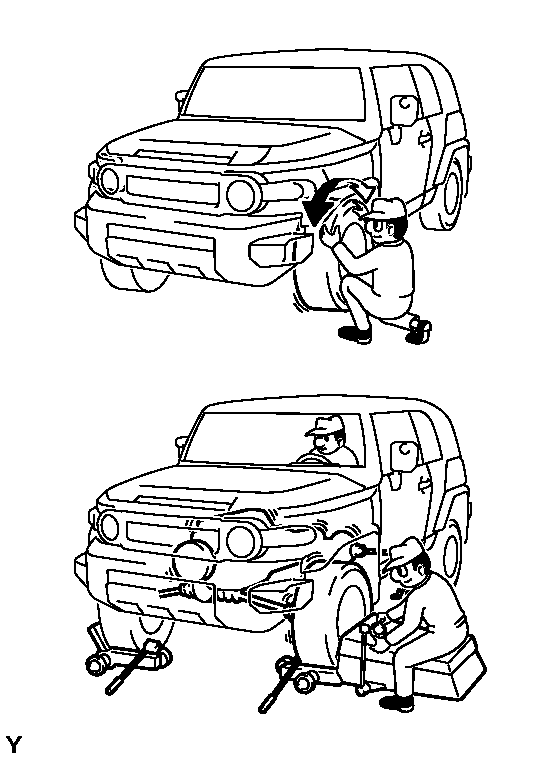 Y