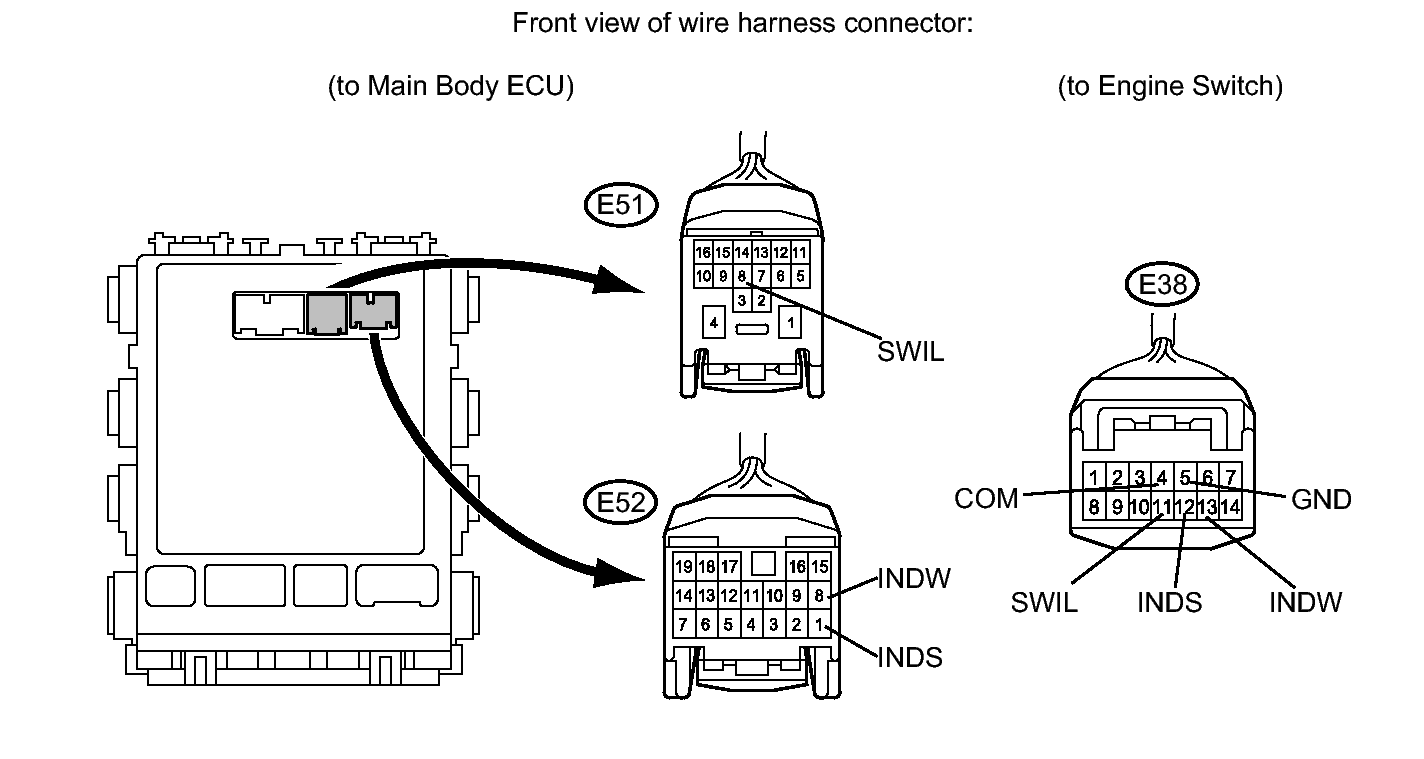 Front view of wire harness connector:

(to Main Body ECU)

(to Engine Switch)

E51

16 15 14 13 12 11
10 9 8 7 6 5
3 2
4 1

SWIL

E52

19 18 17 16 15
14 13 12 11 10 9 8
7 6 5 4 3 2 1

INDW

INDS

E38

1 2 3 4 5 6 7
8 9 10 11 12 13 14

COM

GND

SWIL

INDS

INDW