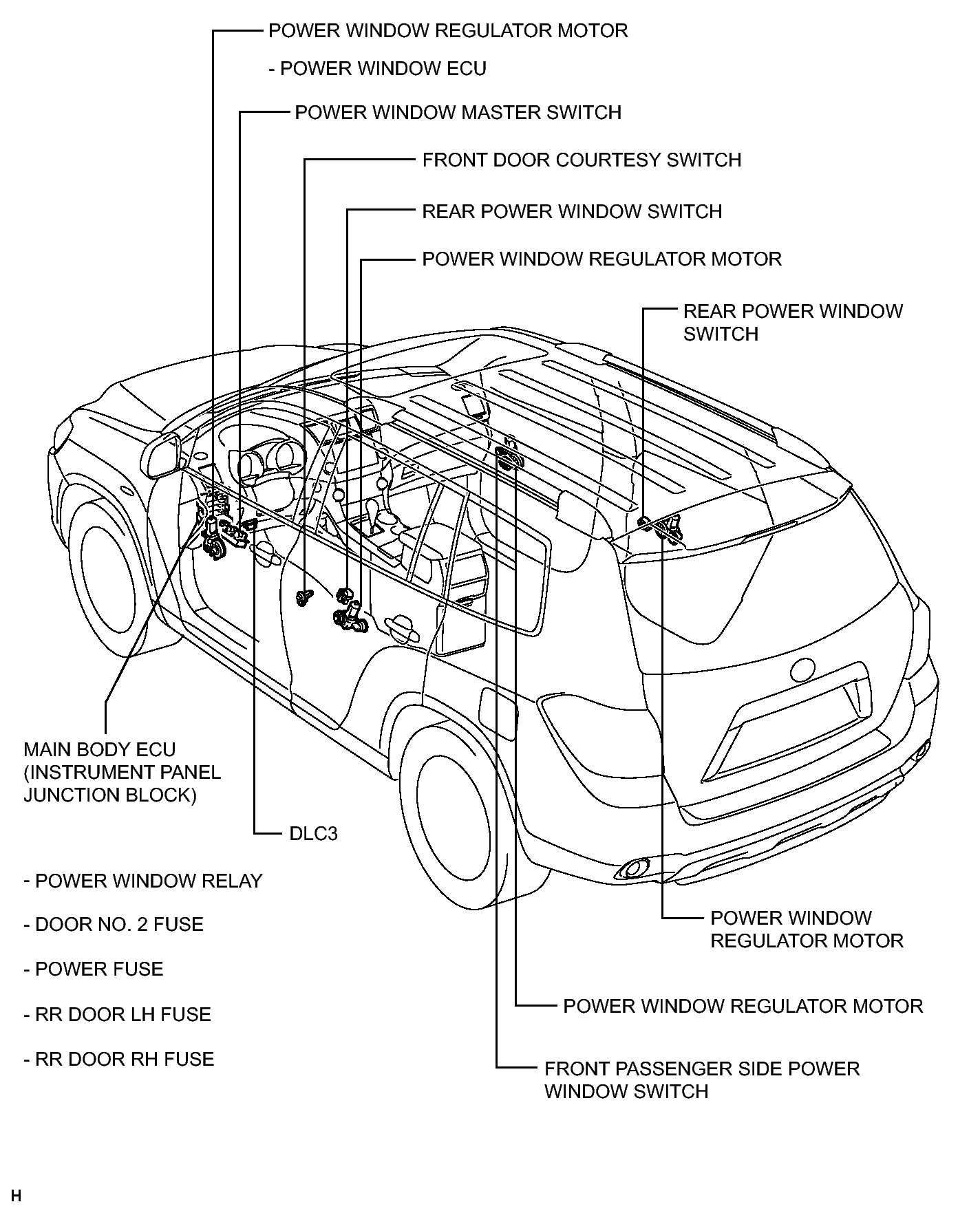 POWER WINDOW REGULATOR MOTOR

- POWER WINDOW ECU

POWER WINDOW MASTER SWITCH

FRONT DOOR COURTESY SWITCH

REAR POWER WINDOW SWITCH

POWER WINDOW REGULATOR MOTOR

REAR POWER WINDOW SWITCH

MAIN BODY ECU (INSTRUMENT PANEL JUNCTION BLOCK)

DLC3

- POWER WINDOW RELAY

- DOOR NO. 2 FUSE

- POWER FUSE

- RR DOOR LH FUSE

- RR DOOR RH FUSE

POWER WINDOW REGULATOR MOTOR

POWER WINDOW REGULATOR MOTOR

FRONT PASSENGER SIDE POWER WINDOW SWITCH

H