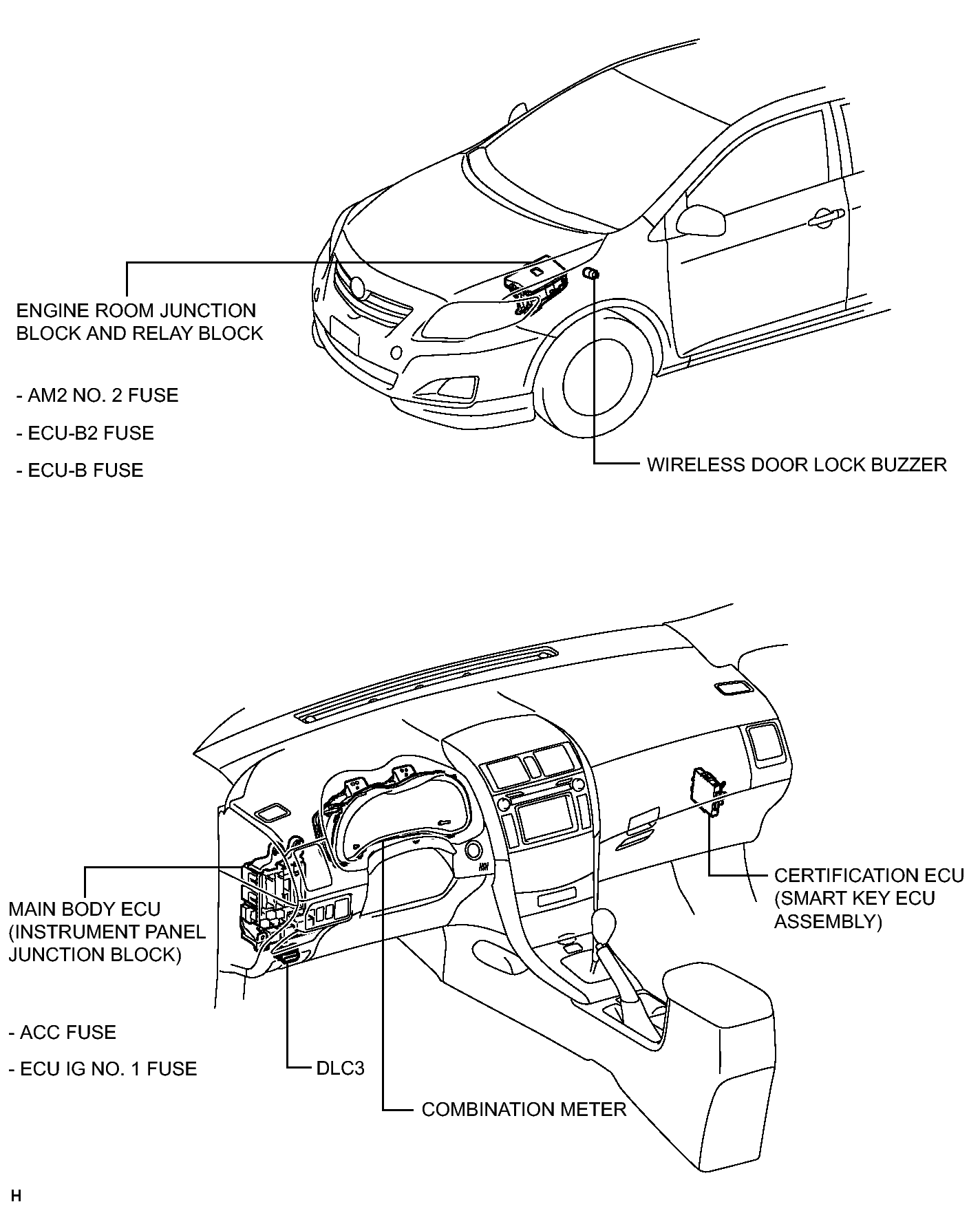 ENGINE ROOM JUNCTION BLOCK AND RELAY BLOCK

- AM2 NO. 2 FUSE

- ECU-B2 FUSE

- ECU-B FUSE

WIRELESS DOOR LOCK BUZZER

MAIN BODY ECU (INSTRUMENT PANEL JUNCTION BLOCK)

- ACC FUSE

- ECU IG NO. 1 FUSE

DLC3

COMBINATION METER

CERTIFICATION ECU (SMART KEY ECU ASSEMBLY)

H