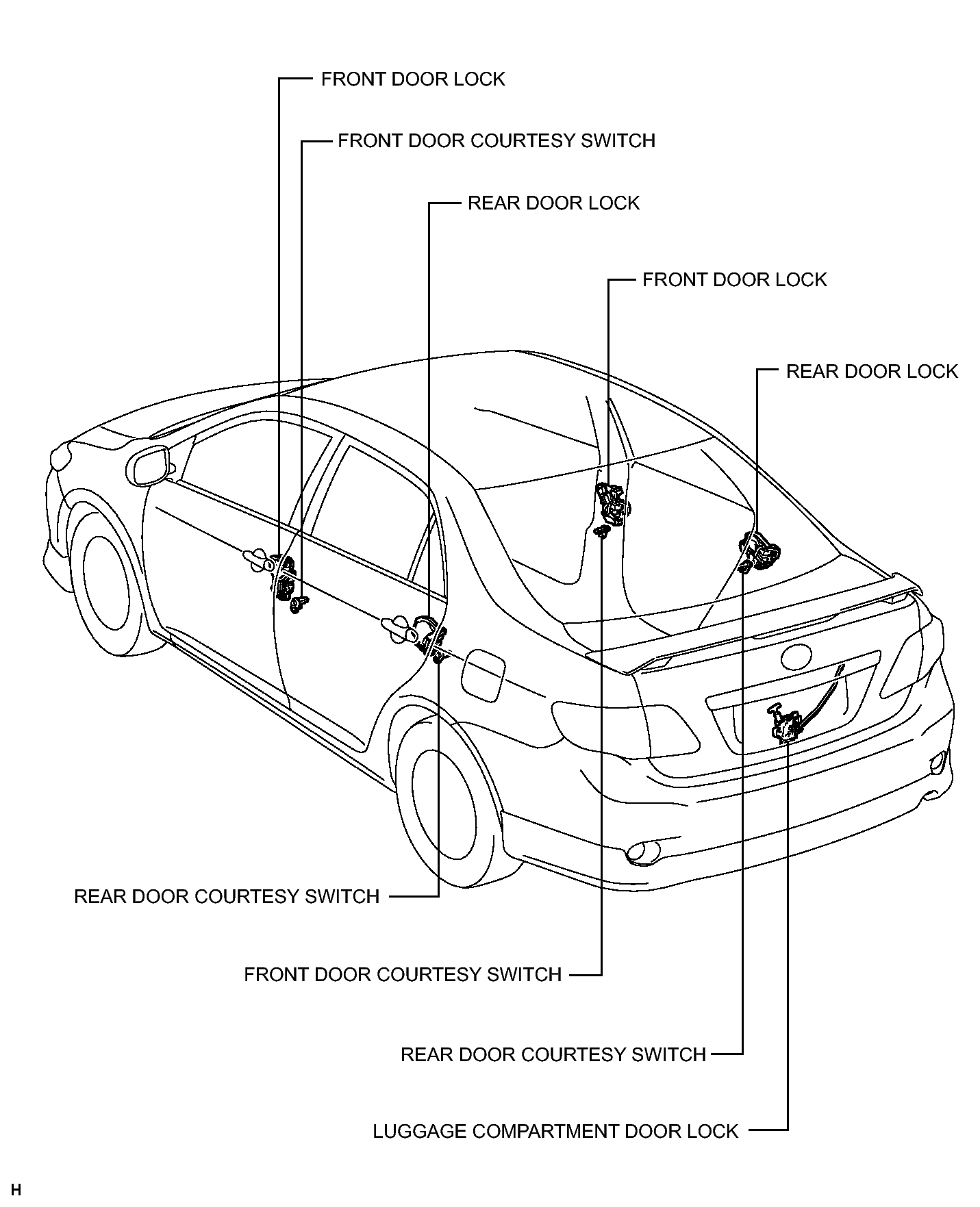 FRONT DOOR LOCK

FRONT DOOR COURTESY SWITCH

REAR DOOR LOCK

FRONT DOOR LOCK

REAR DOOR LOCK

REAR DOOR COURTESY SWITCH

FRONT DOOR COURTESY SWITCH

REAR DOOR COURTESY SWITCH

LUGGAGE COMPARTMENT DOOR LOCK

H