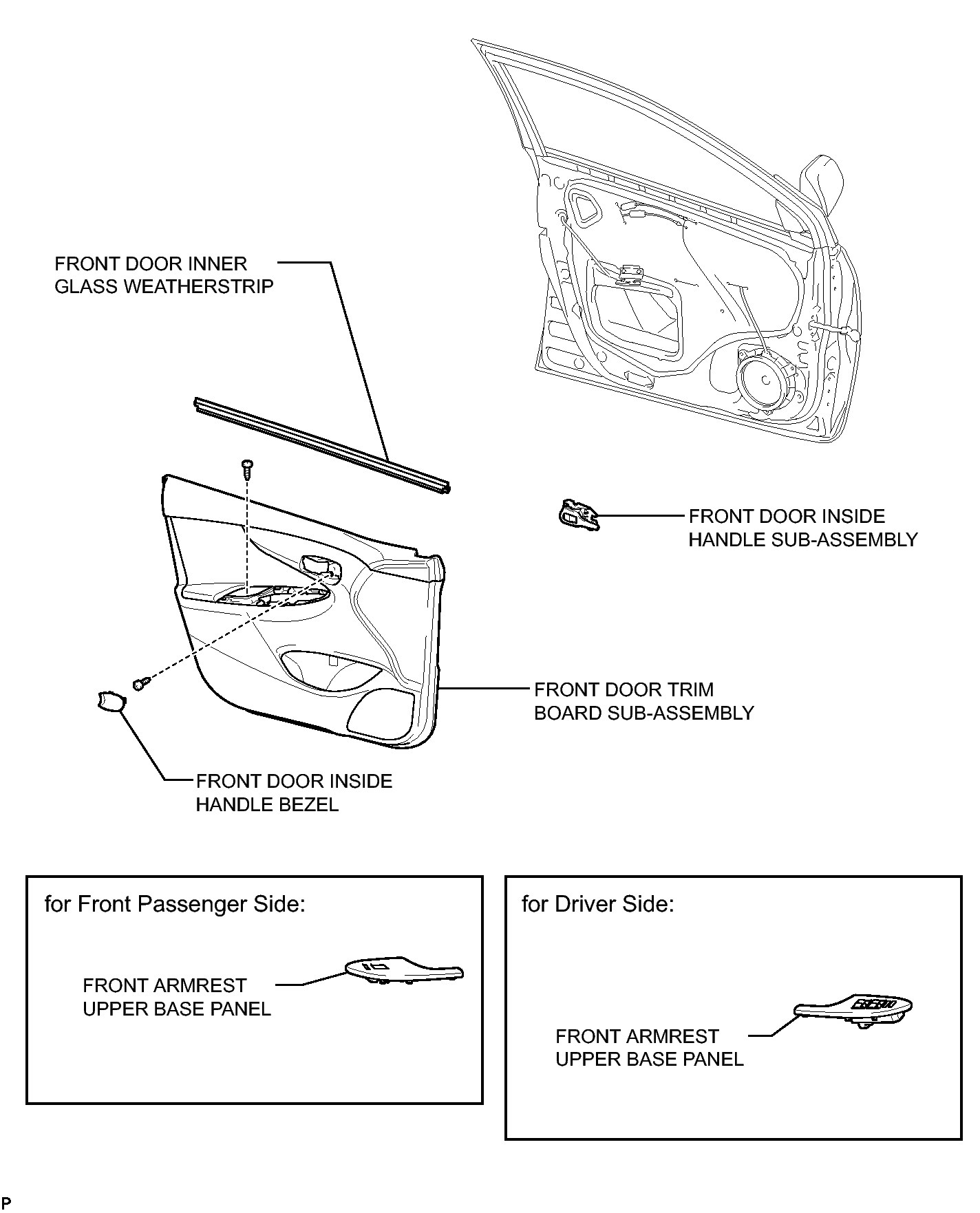 FRONT DOOR INNER GLASS WEATHERSTRIP

FRONT DOOR INSIDE HANDLE SUB-ASSEMBLY

FRONT DOOR TRIM BOARD SUB-ASSEMBLY

FRONT DOOR INSIDE HANDLE BEZEL

for Front Passenger Side:

FRONT ARMREST UPPER BASE PANEL

for Driver Side:

FRONT ARMREST UPPER BASE PANEL

P