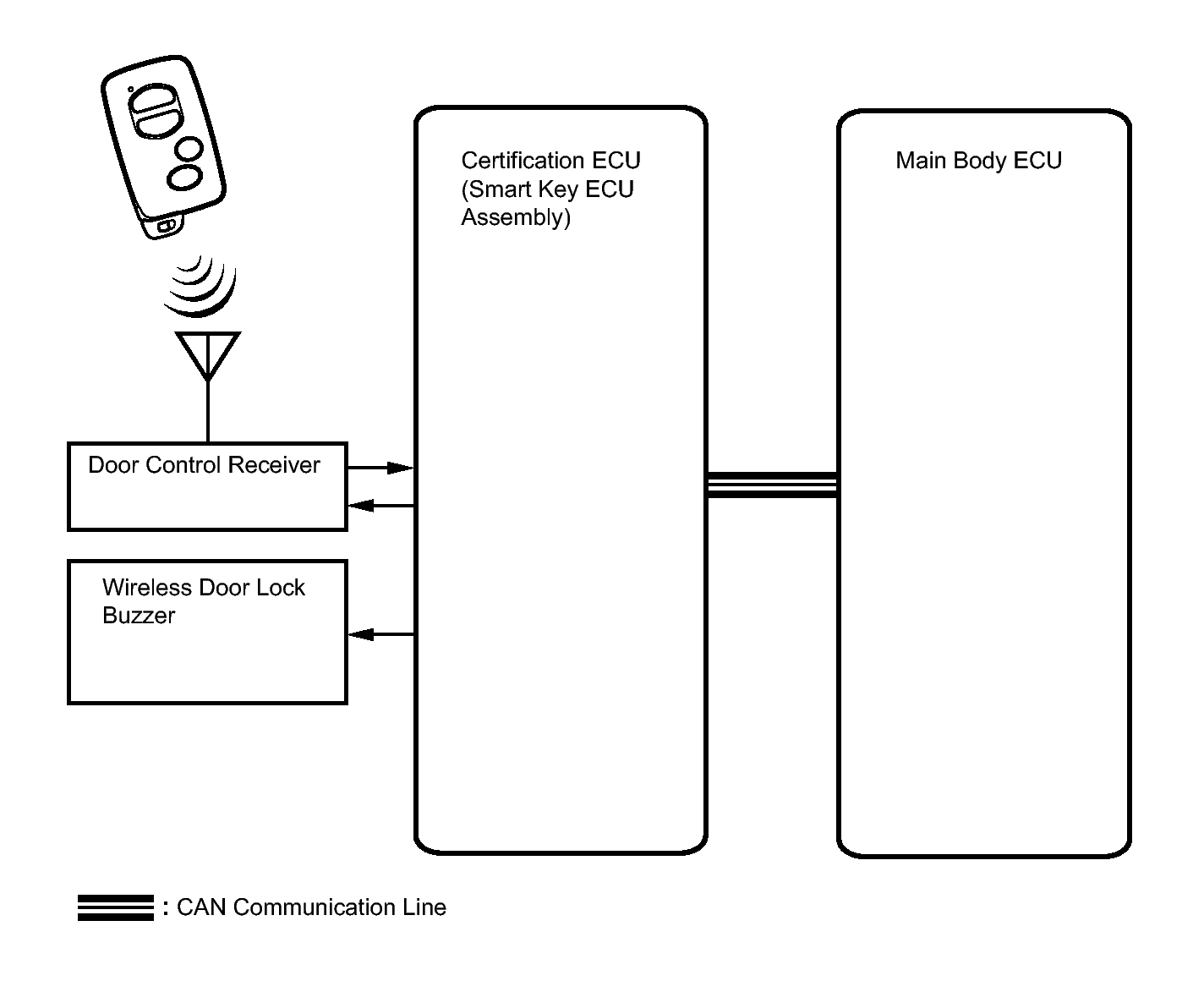 Certification ECU
(Smart Key ECU
Assembly)

Main Body ECU

Door Control Receiver

Wireless Door Lock
Buzzer

: CAN Communication Line