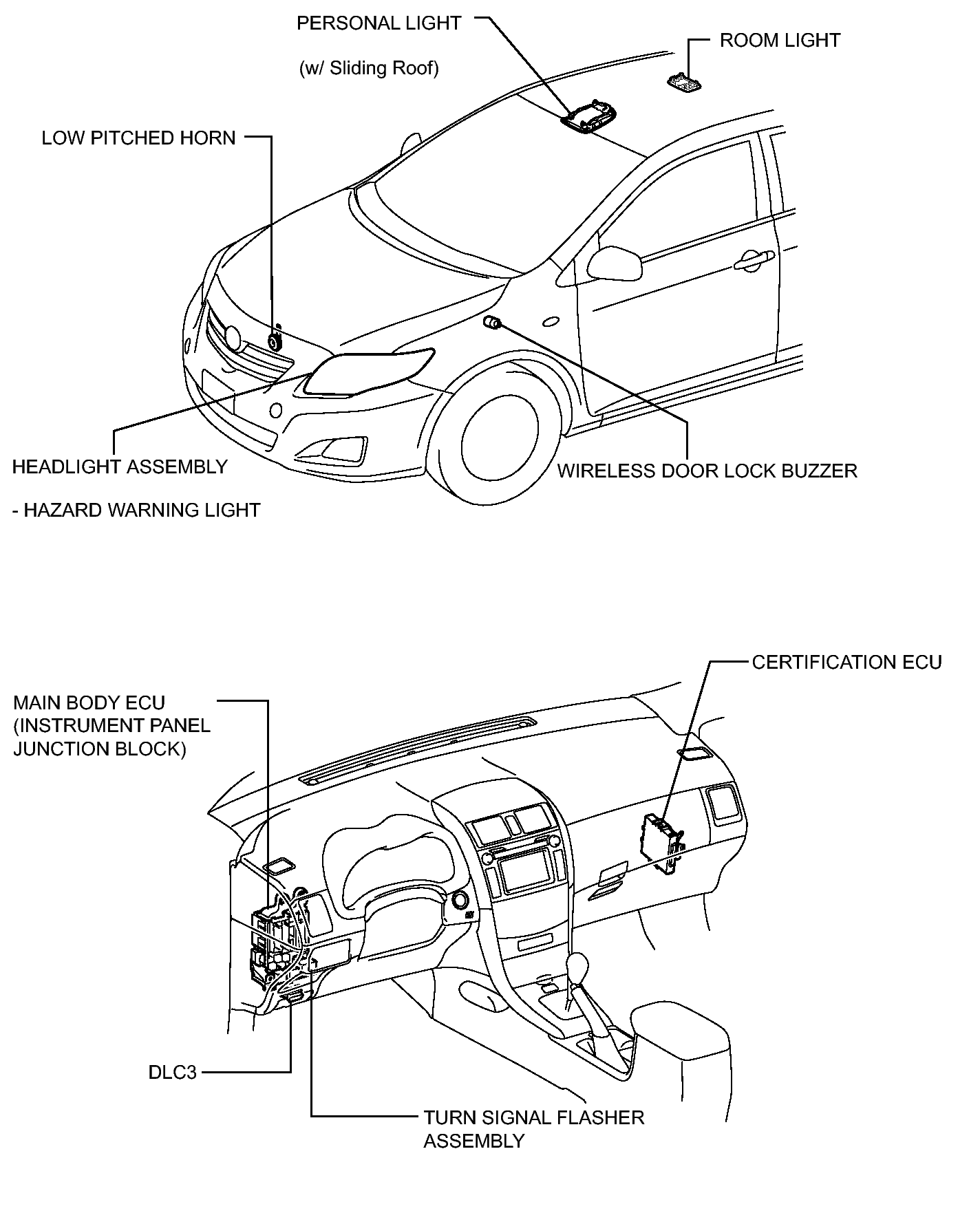 PERSONAL LIGHT

(w/ Sliding Roof)

ROOM LIGHT

LOW PITCHED HORN

HEADLIGHT ASSEMBLY

- HAZARD WARNING LIGHT

WIRELESS DOOR LOCK BUZZER

CERTIFICATION ECU

MAIN BODY ECU (INSTRUMENT PANEL JUNCTION BLOCK)

DLC3

TURN SIGNAL FLASHER ASSEMBLY