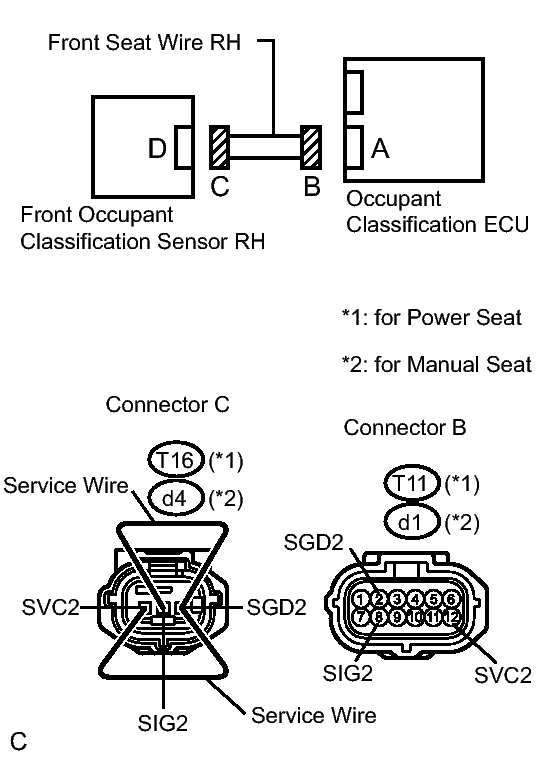 Front Seat Wire RH

D

C

B

A

Front Occupant Classification Sensor RH

Occupant Classification ECU

*1: for Power Seat

*2: for Manual Seat

Connector C

T16 (*1)

d4 (*2)

Service Wire

SVC2

SGD2

SIG2

Service Wire

Connector B

T11 (*1)

d1 (*2)

SGD2

1 2 3 4 5 6

7 8 9 10 11 12

SIG2

SVC2

C