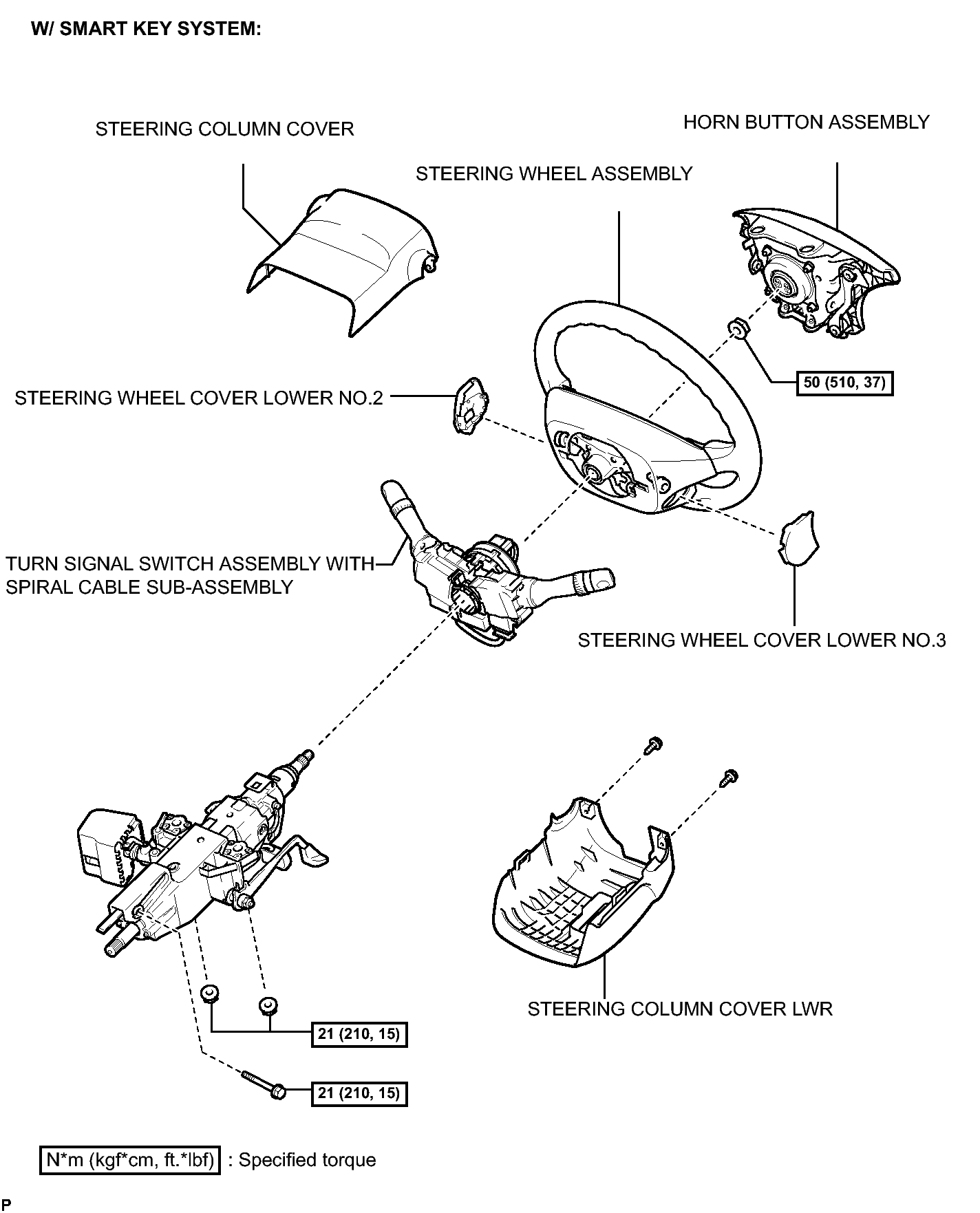 W/ SMART KEY SYSTEM:

STEERING COLUMN COVER

HORN BUTTON ASSEMBLY

STEERING WHEEL ASSEMBLY

50 (510, 37)

STEERING WHEEL COVER LOWER NO.2

TURN SIGNAL SWITCH ASSEMBLY WITH SPIRAL CABLE SUB-ASSEMBLY

STEERING WHEEL COVER LOWER NO.3

STEERING COLUMN COVER LWR

21 (210, 15)

21 (210, 15)

N*m (kgf*cm, ft.*lbf) : Specified torque

P