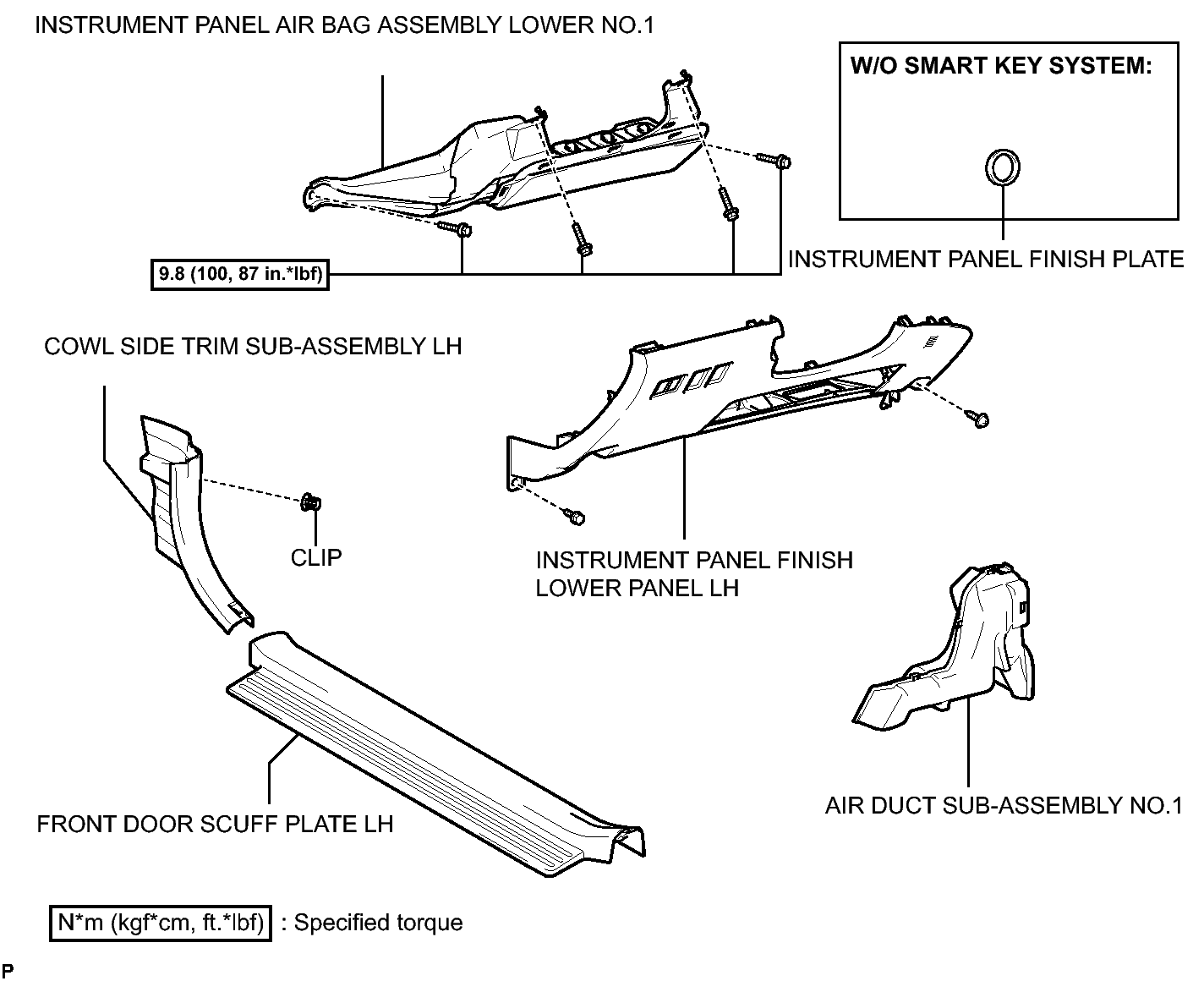 INSTRUMENT PANEL AIR BAG ASSEMBLY LOWER NO.1

W/O SMART KEY SYSTEM:

INSTRUMENT PANEL FINISH PLATE

9.8 (100, 87 in.*lbf)

COWL SIDE TRIM SUB-ASSEMBLY LH

CLIP

INSTRUMENT PANEL FINISH LOWER PANEL LH

AIR DUCT SUB-ASSEMBLY NO.1

FRONT DOOR SCUFF PLATE LH

N*m (kgf*cm, ft.*lbf) : Specified torque

P