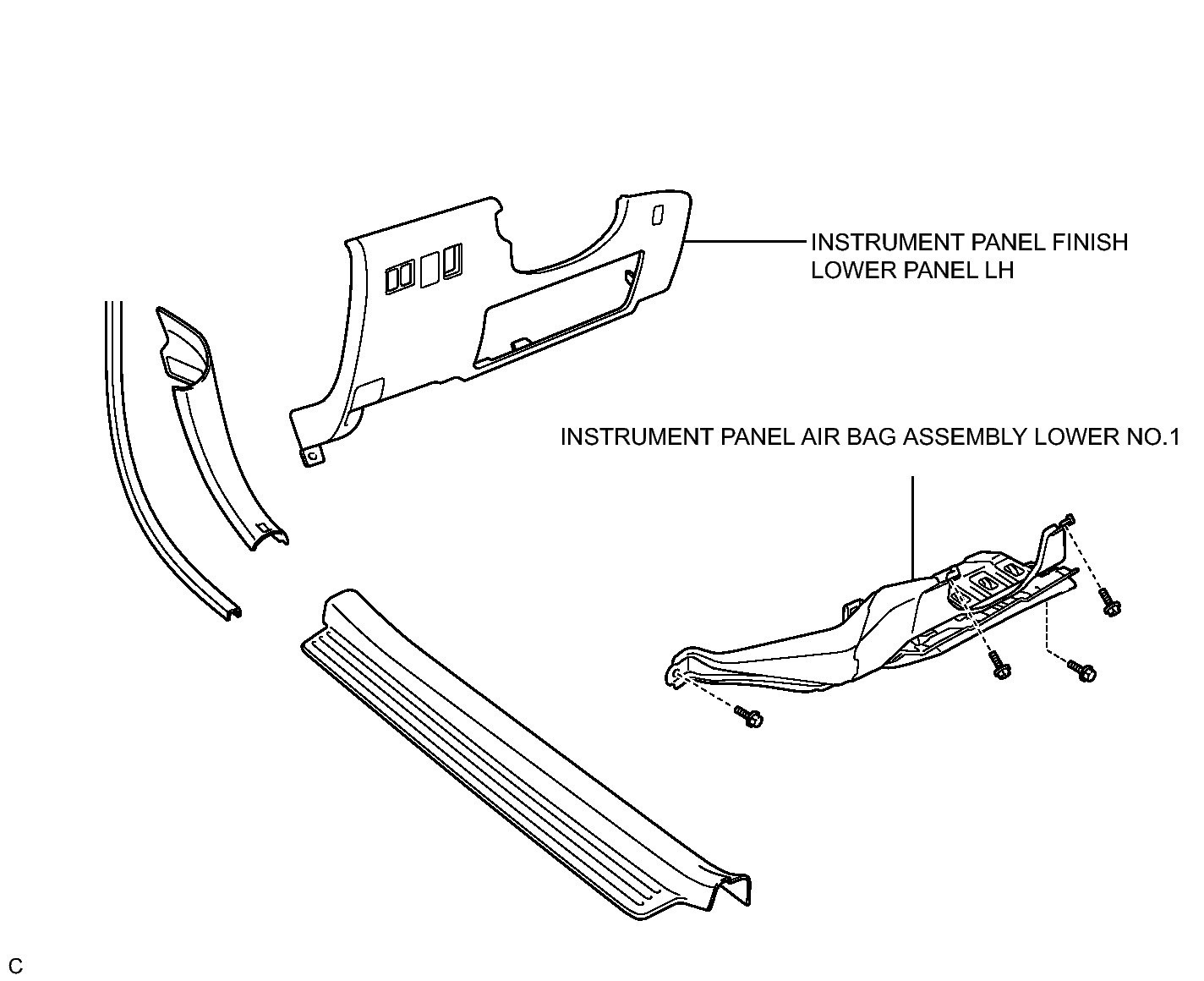 INSTRUMENT PANEL FINISH LOWER PANEL LH

INSTRUMENT PANEL AIR BAG ASSEMBLY LOWER NO.1

C