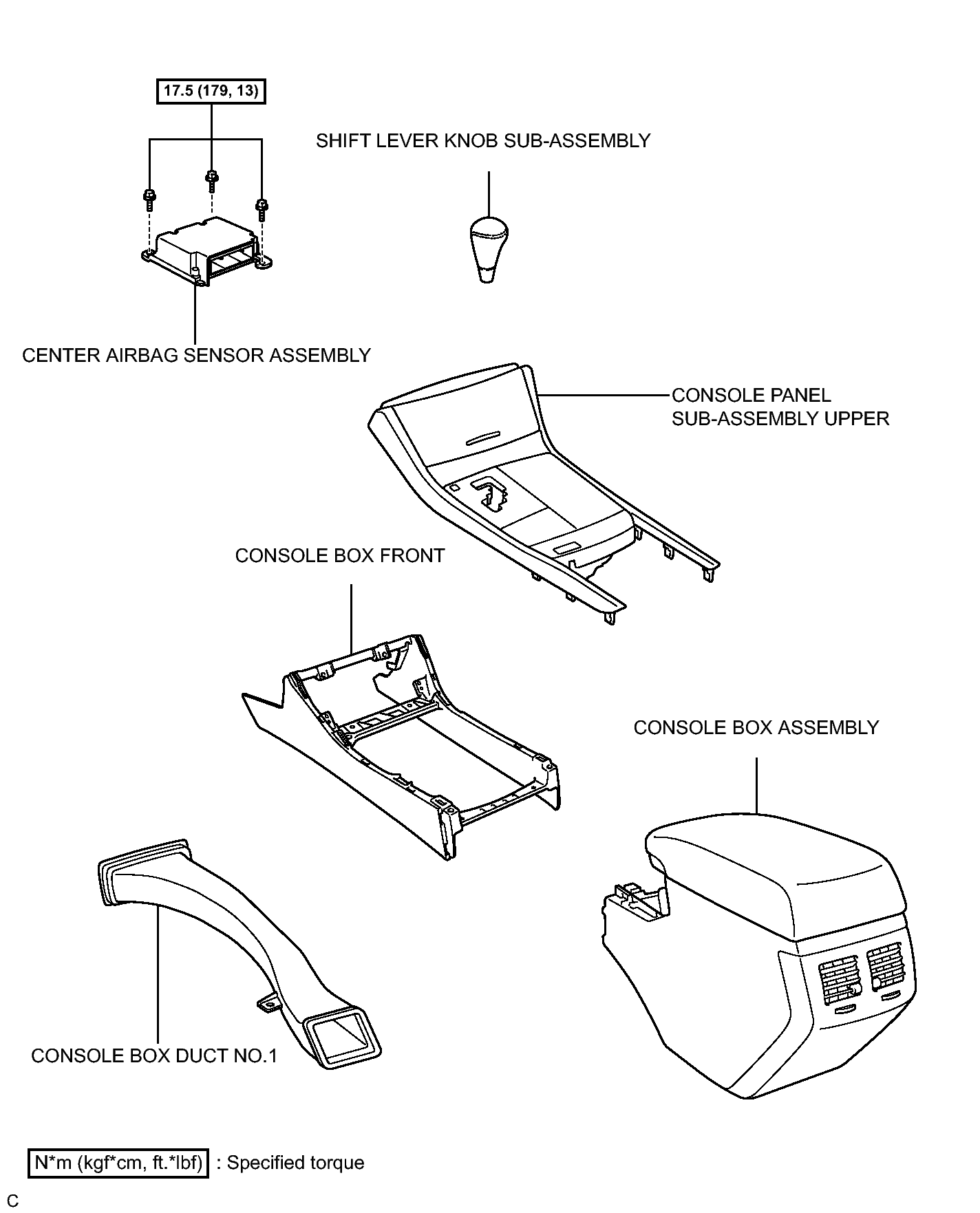 17.5 (179, 13)

SHIFT LEVER KNOB SUB-ASSEMBLY

CENTER AIRBAG SENSOR ASSEMBLY

CONSOLE PANEL SUB-ASSEMBLY UPPER

CONSOLE BOX FRONT

CONSOLE BOX ASSEMBLY

CONSOLE BOX DUCT NO.1

N*m (kgf*cm, ft.*lbf) : Specified torque

C