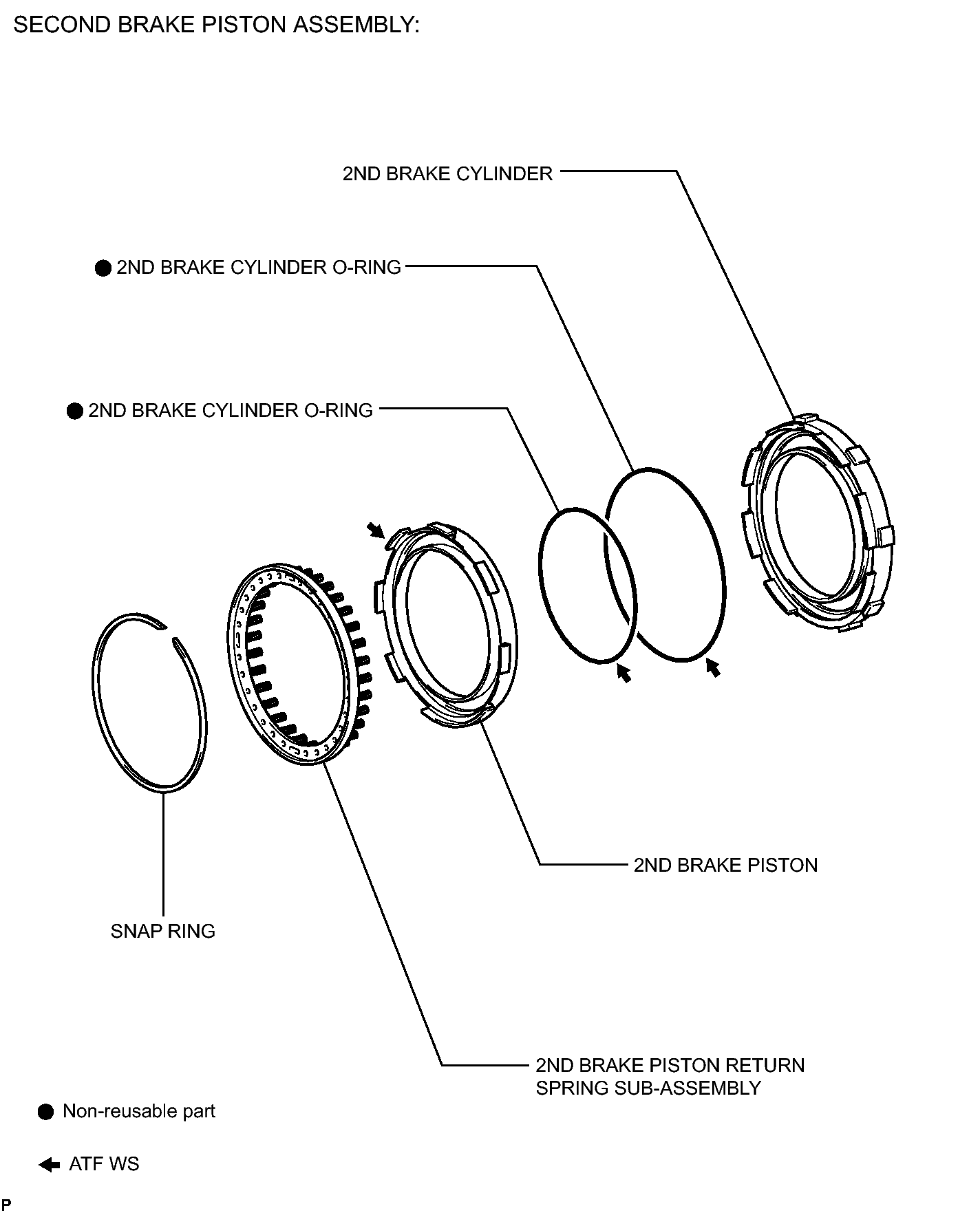 SECOND BRAKE PISTON ASSEMBLY:

2ND BRAKE CYLINDER

● 2ND BRAKE CYLINDER O-RING

● 2ND BRAKE CYLINDER O-RING

2ND BRAKE PISTON

SNAP RING

2ND BRAKE PISTON RETURN SPRING SUB-ASSEMBLY

● Non-reusable part

← ATF WS

P