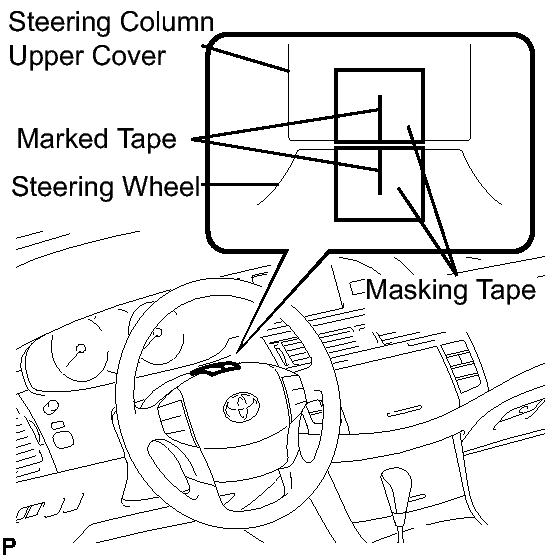 Steering Column Upper Cover

Marked Tape

Steering Wheel

Masking Tape

P