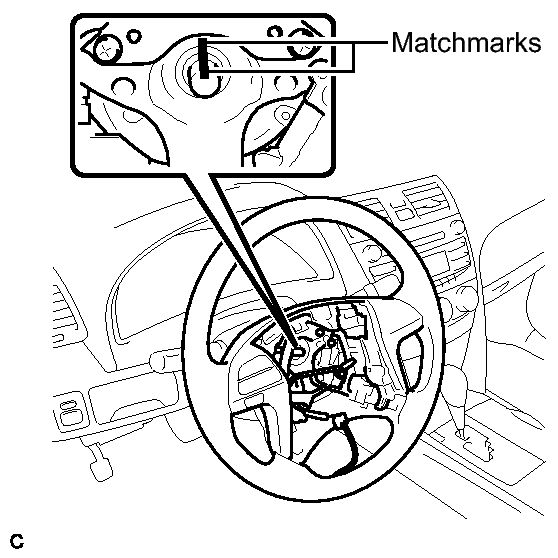 Matchmarks

C