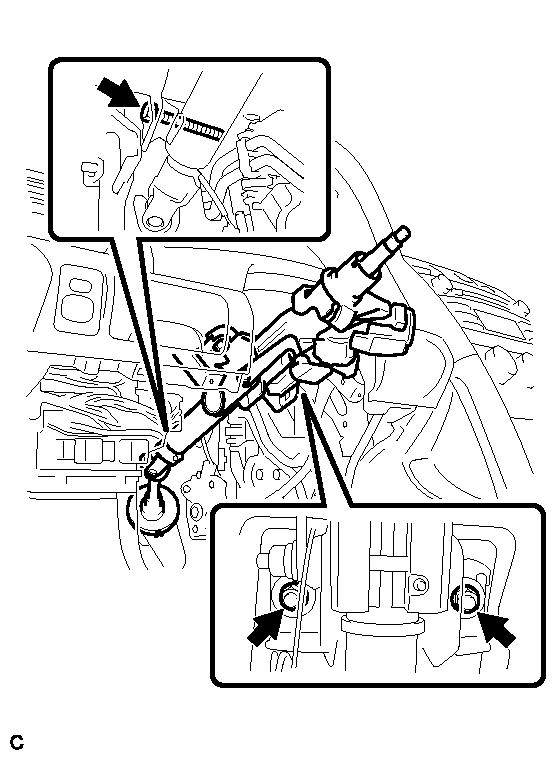 C