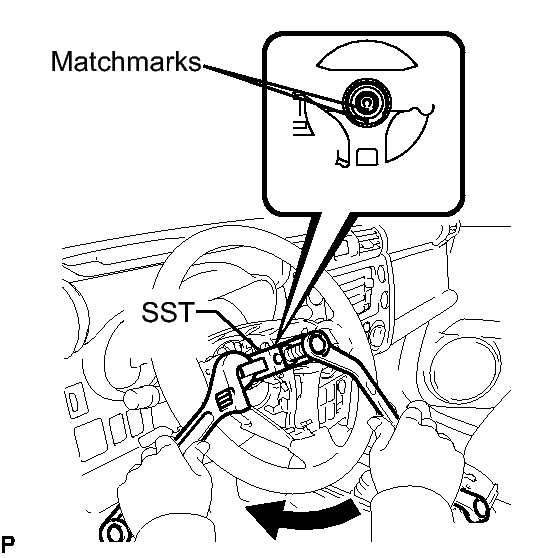 Matchmarks

SST

P