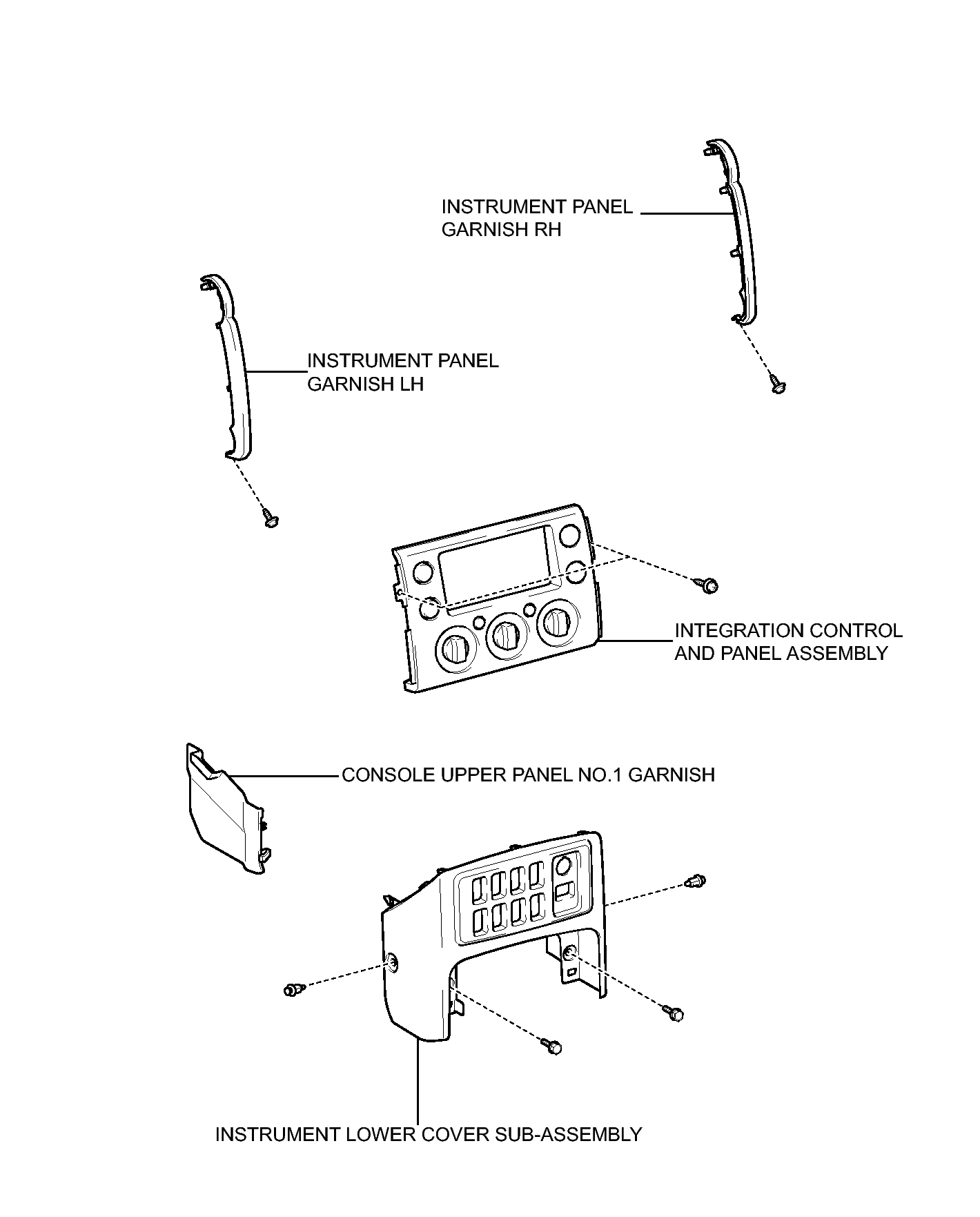 INSTRUMENT PANEL GARNISH RH

INSTRUMENT PANEL GARNISH LH

INTEGRATION CONTROL AND PANEL ASSEMBLY

CONSOLE UPPER PANEL NO.1 GARNISH

INSTRUMENT LOWER COVER SUB-ASSEMBLY