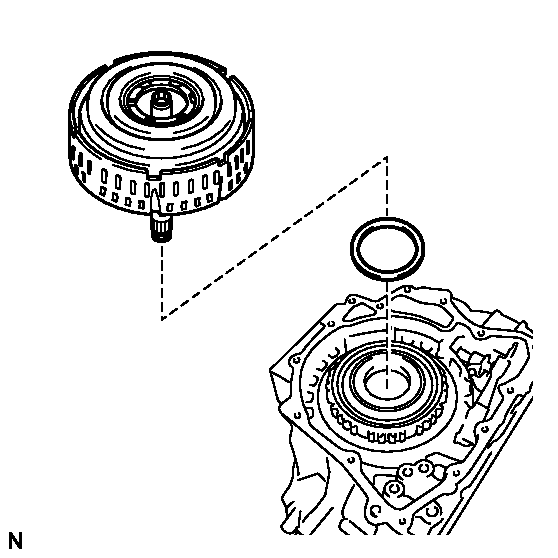 N