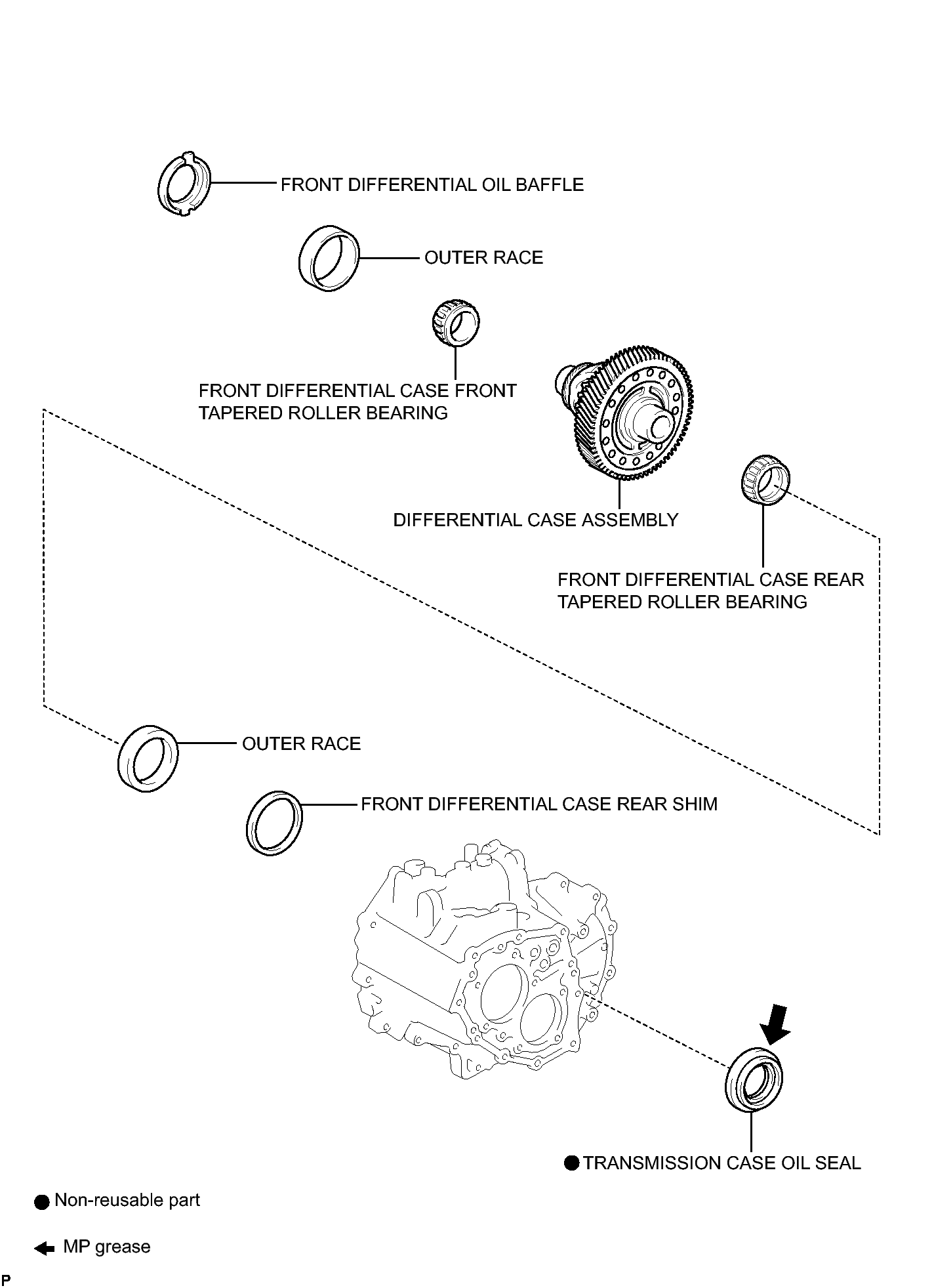 FRONT DIFFERENTIAL OIL BAFFLE

OUTER RACE

FRONT DIFFERENTIAL CASE FRONT TAPERED ROLLER BEARING

DIFFERENTIAL CASE ASSEMBLY

FRONT DIFFERENTIAL CASE REAR TAPERED ROLLER BEARING

OUTER RACE

FRONT DIFFERENTIAL CASE REAR SHIM

● TRANSMISSION CASE OIL SEAL

● Non-reusable part

← MP grease

P