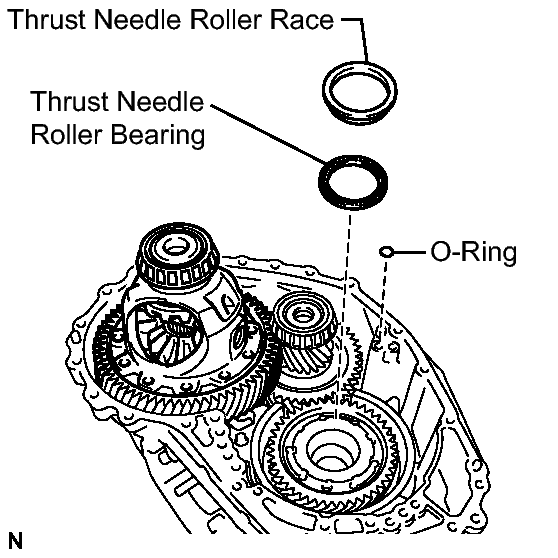 Thrust Needle Roller Race

Thrust Needle Roller Bearing

O-Ring

N